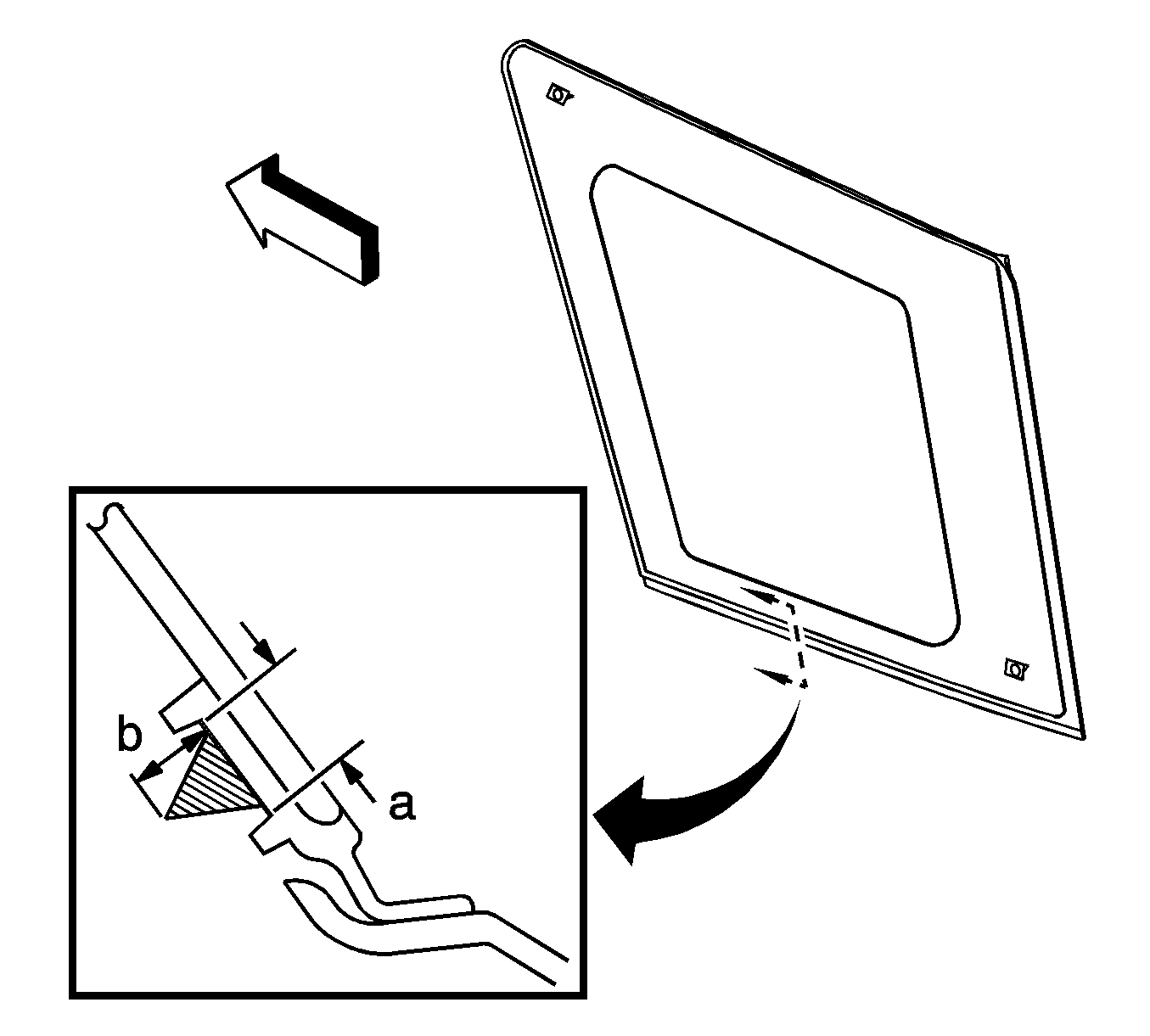 b
a