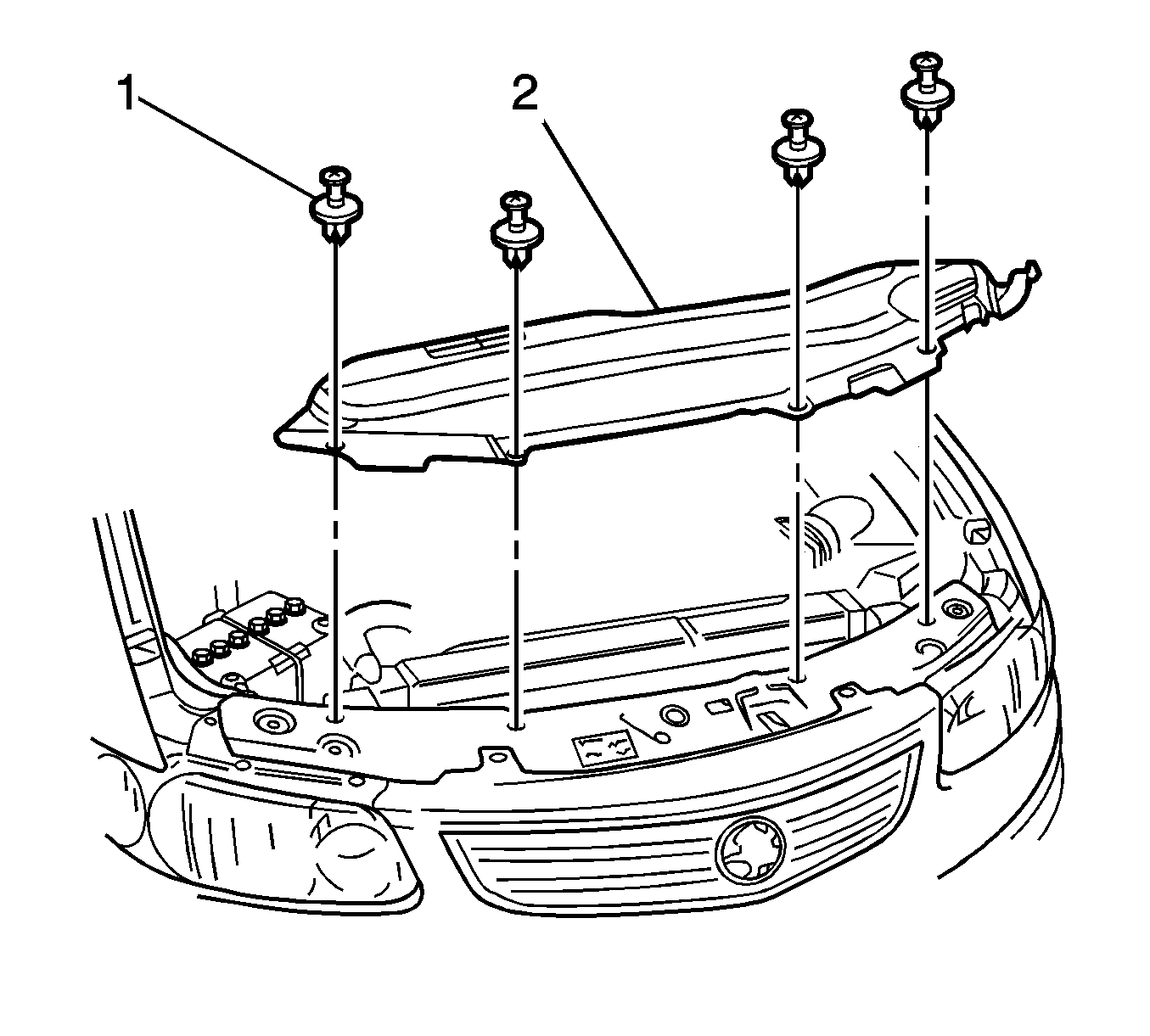 1
2