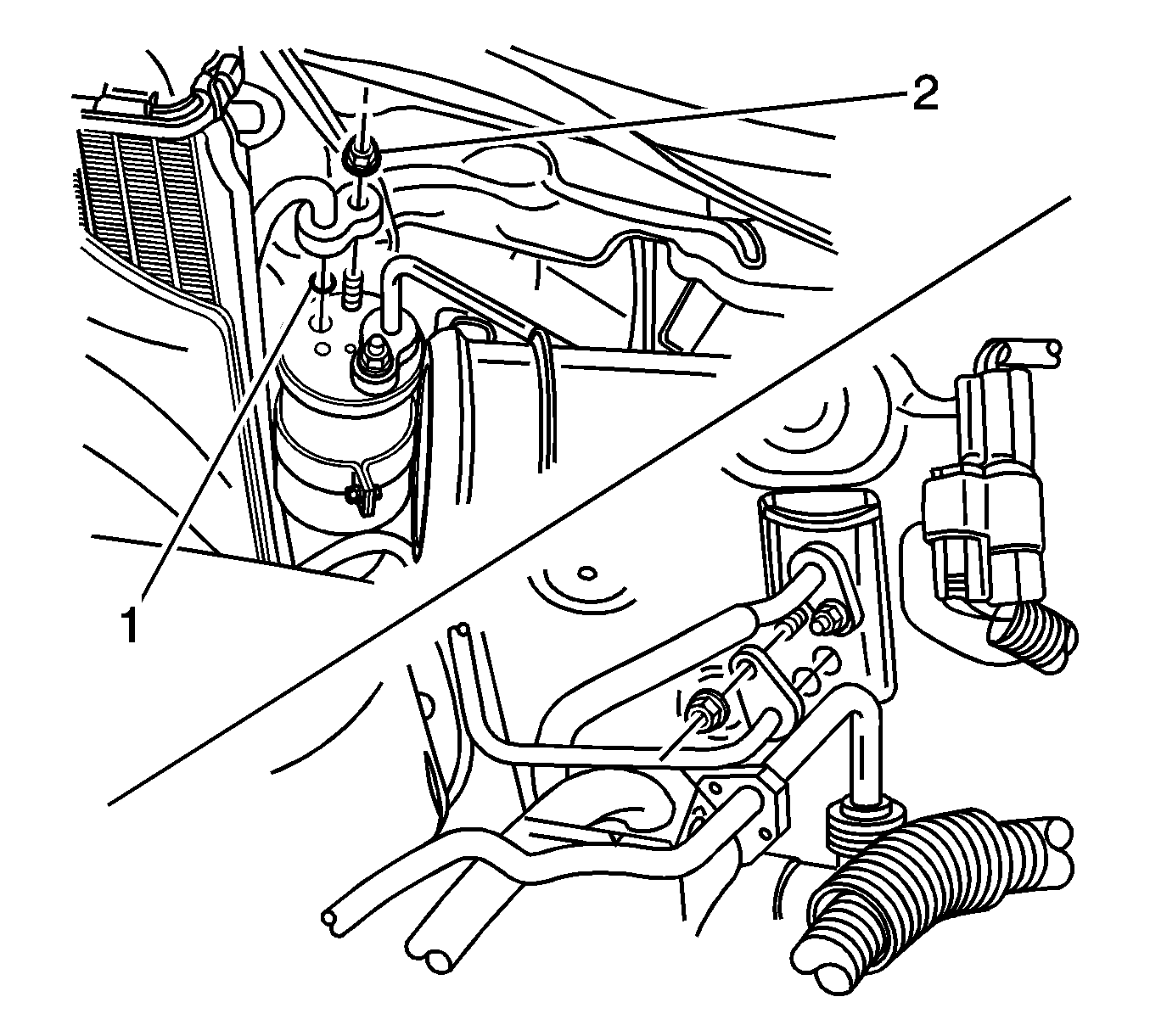 2

1