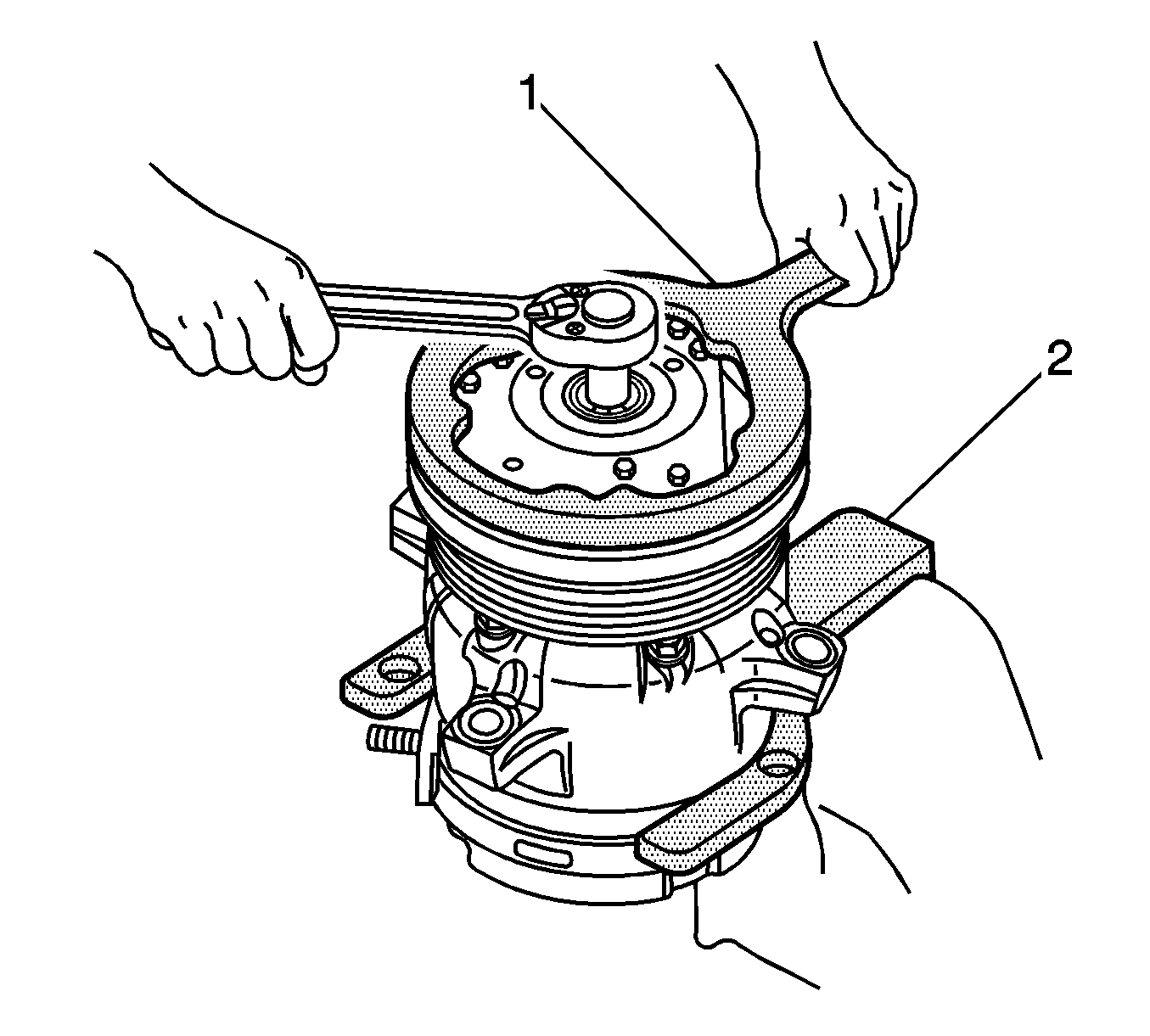 1
2