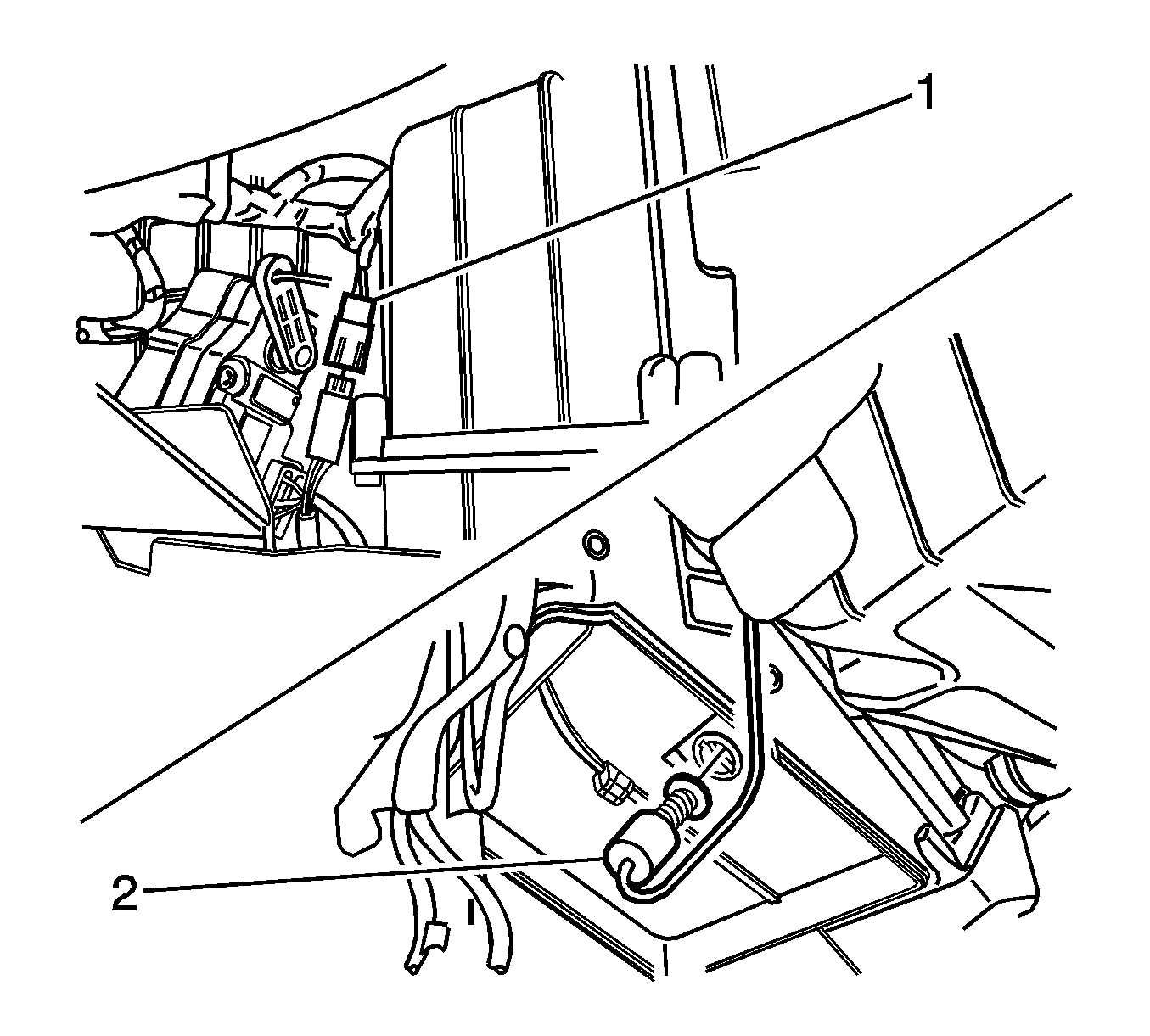 1
2