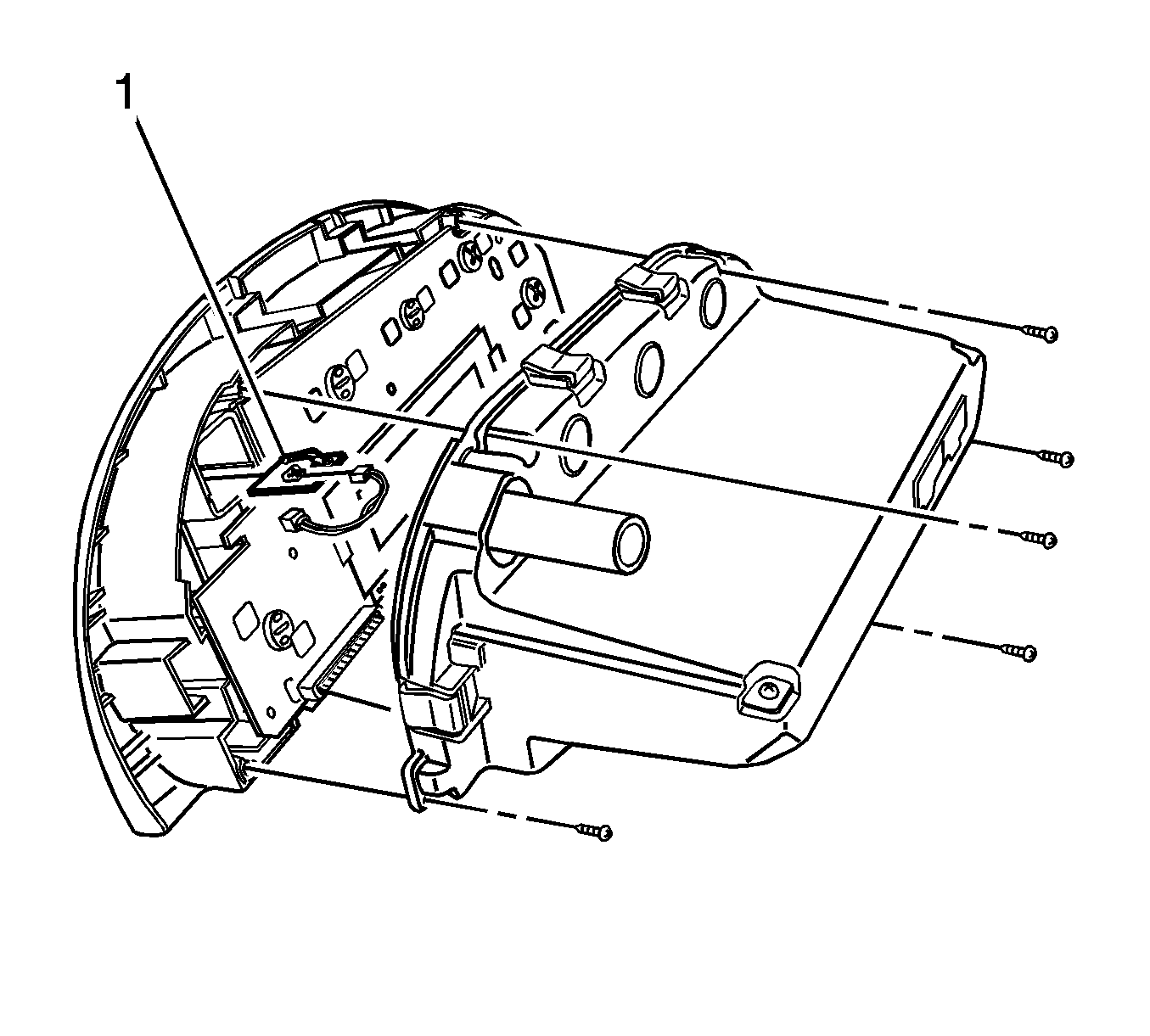 1