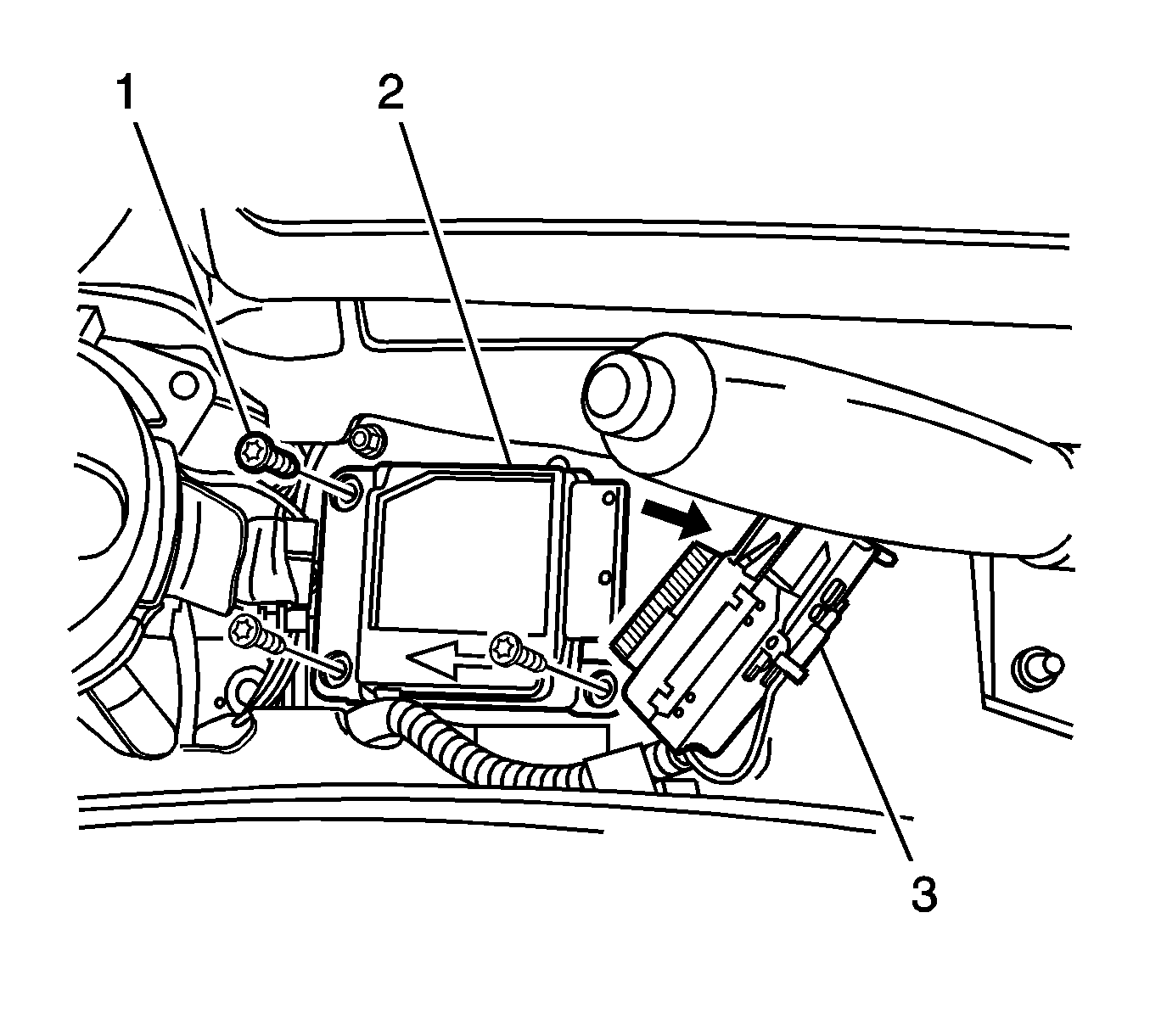 1
2
3