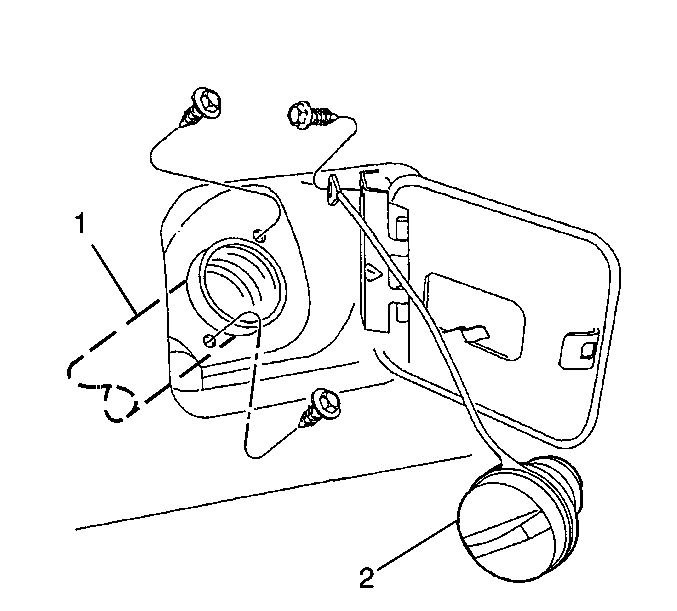 1

2