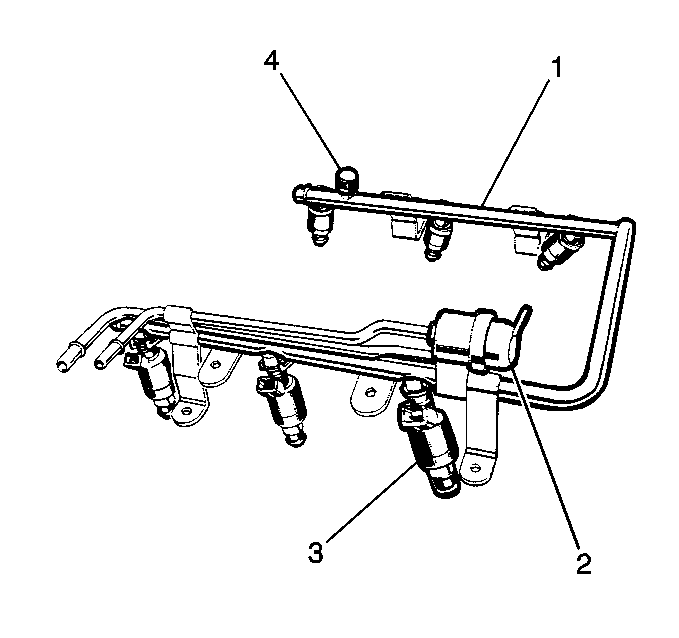 4
1
3
2