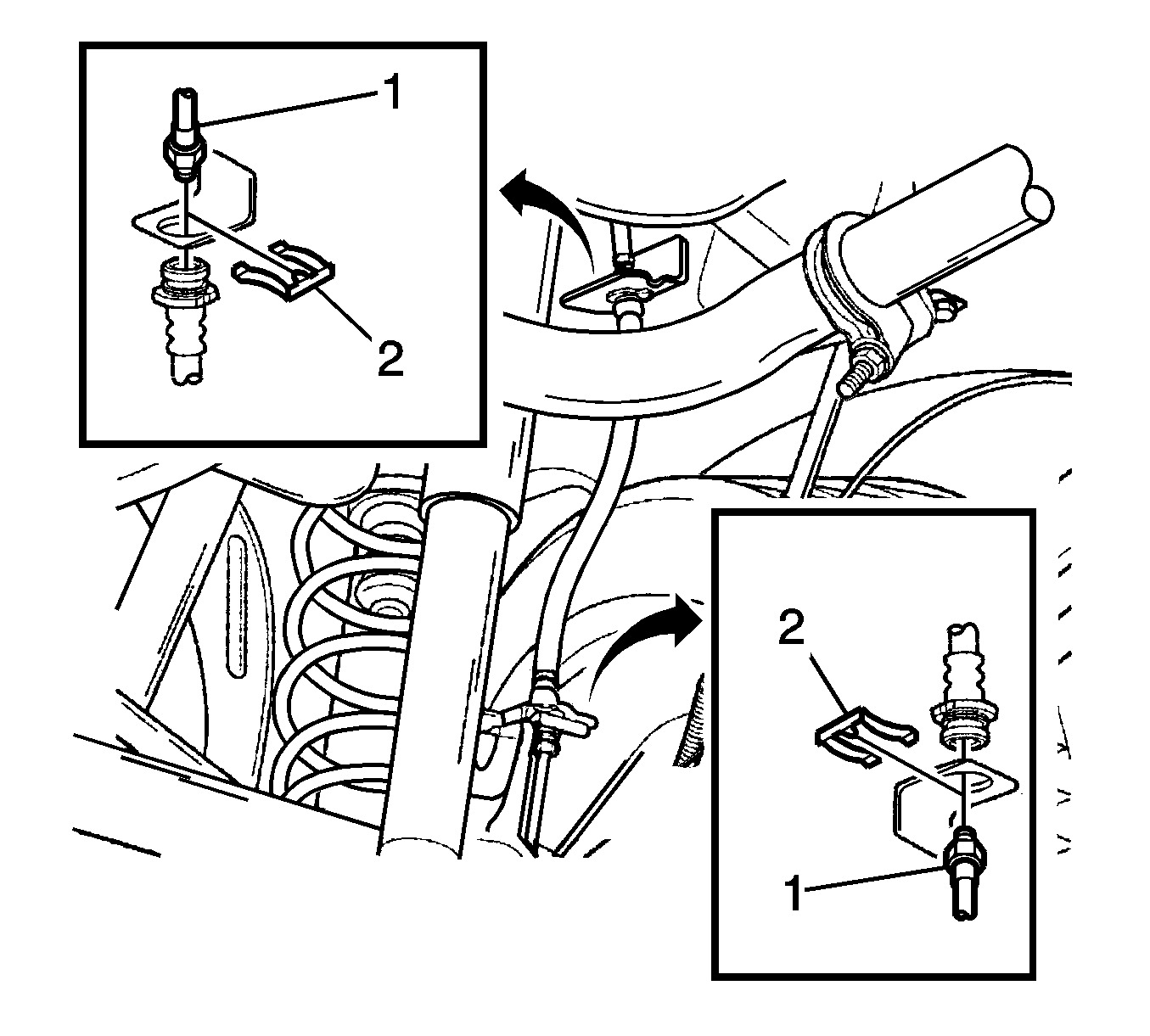 1
2
2
1