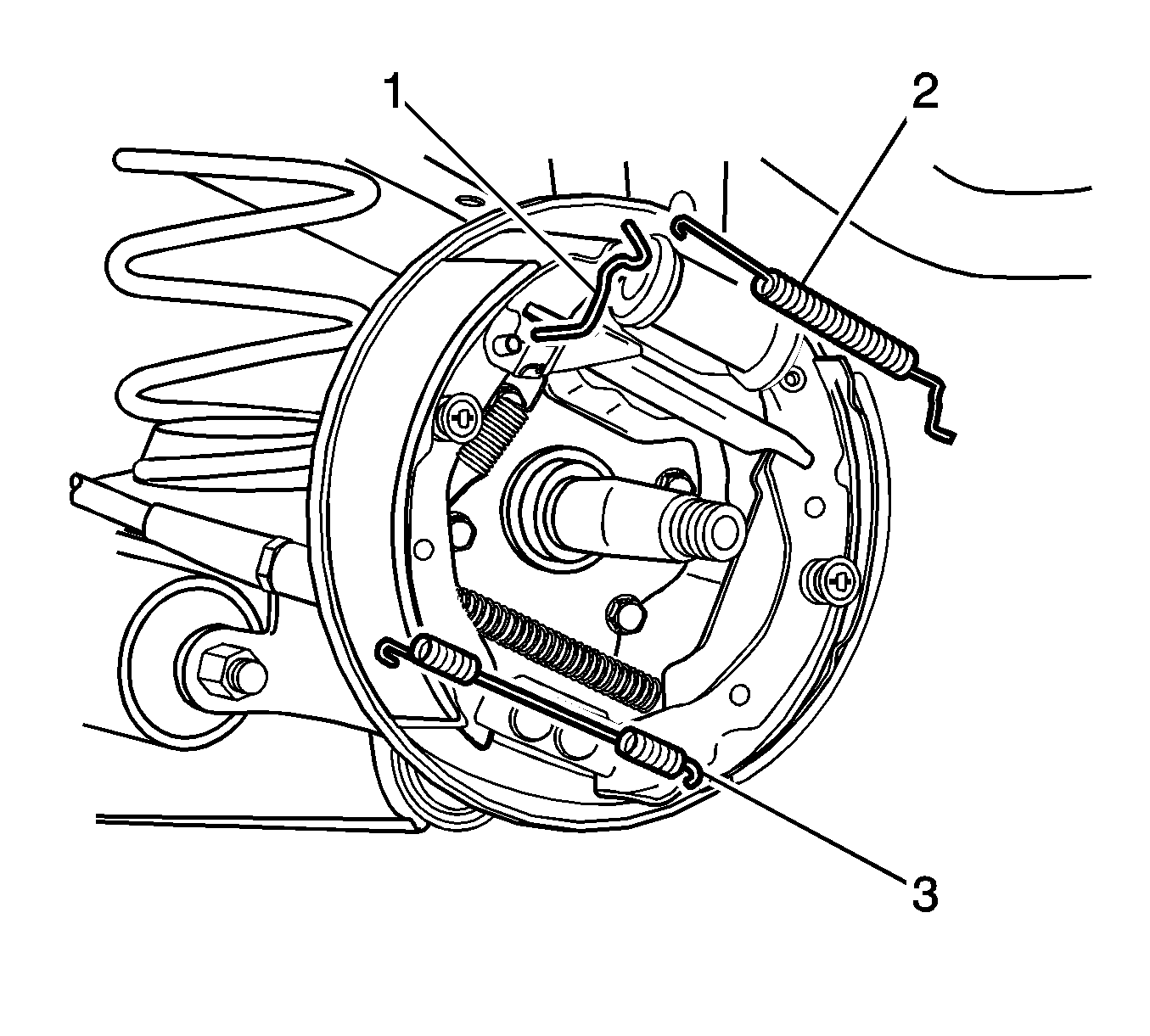 1
2
3