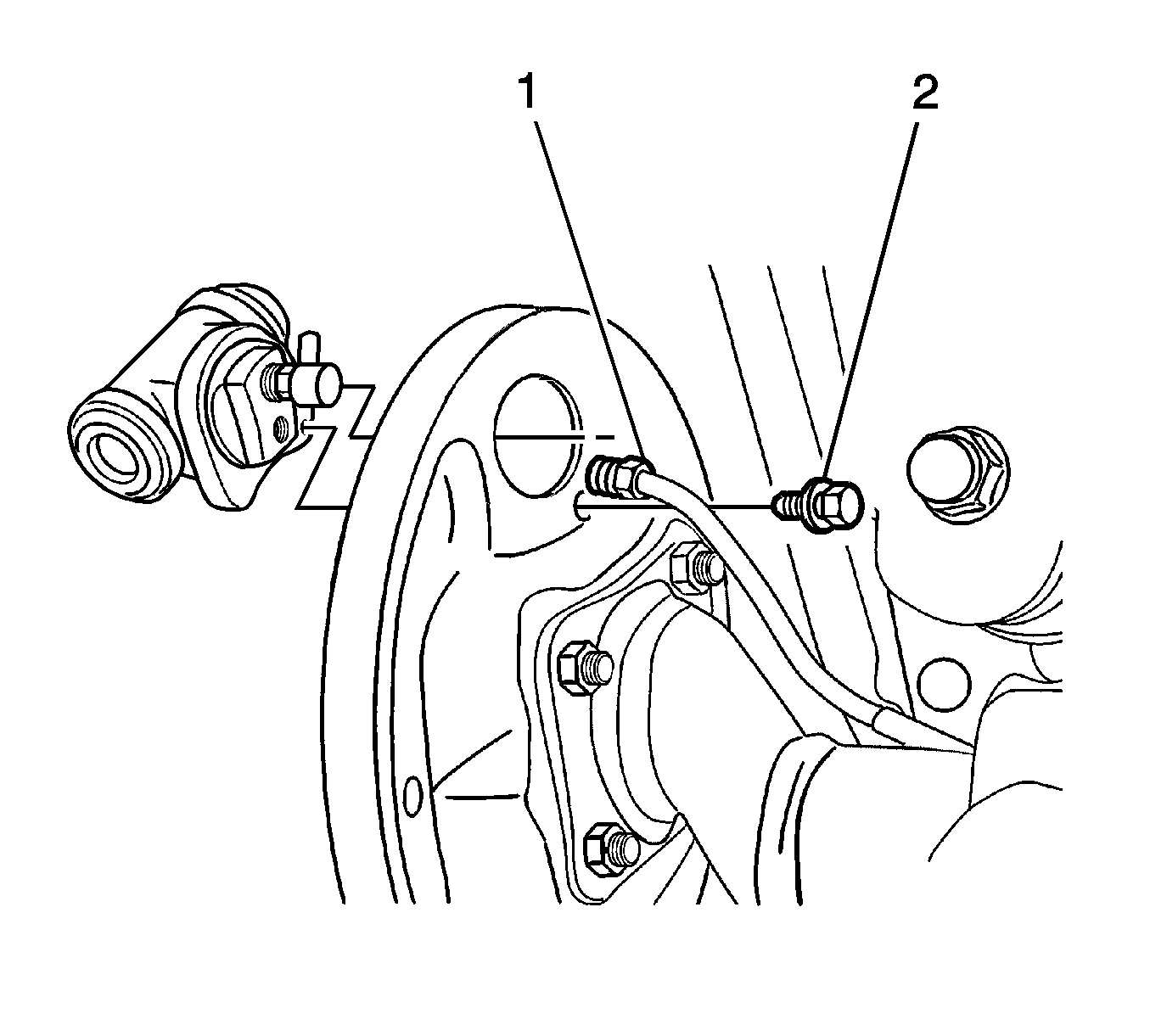 1
2