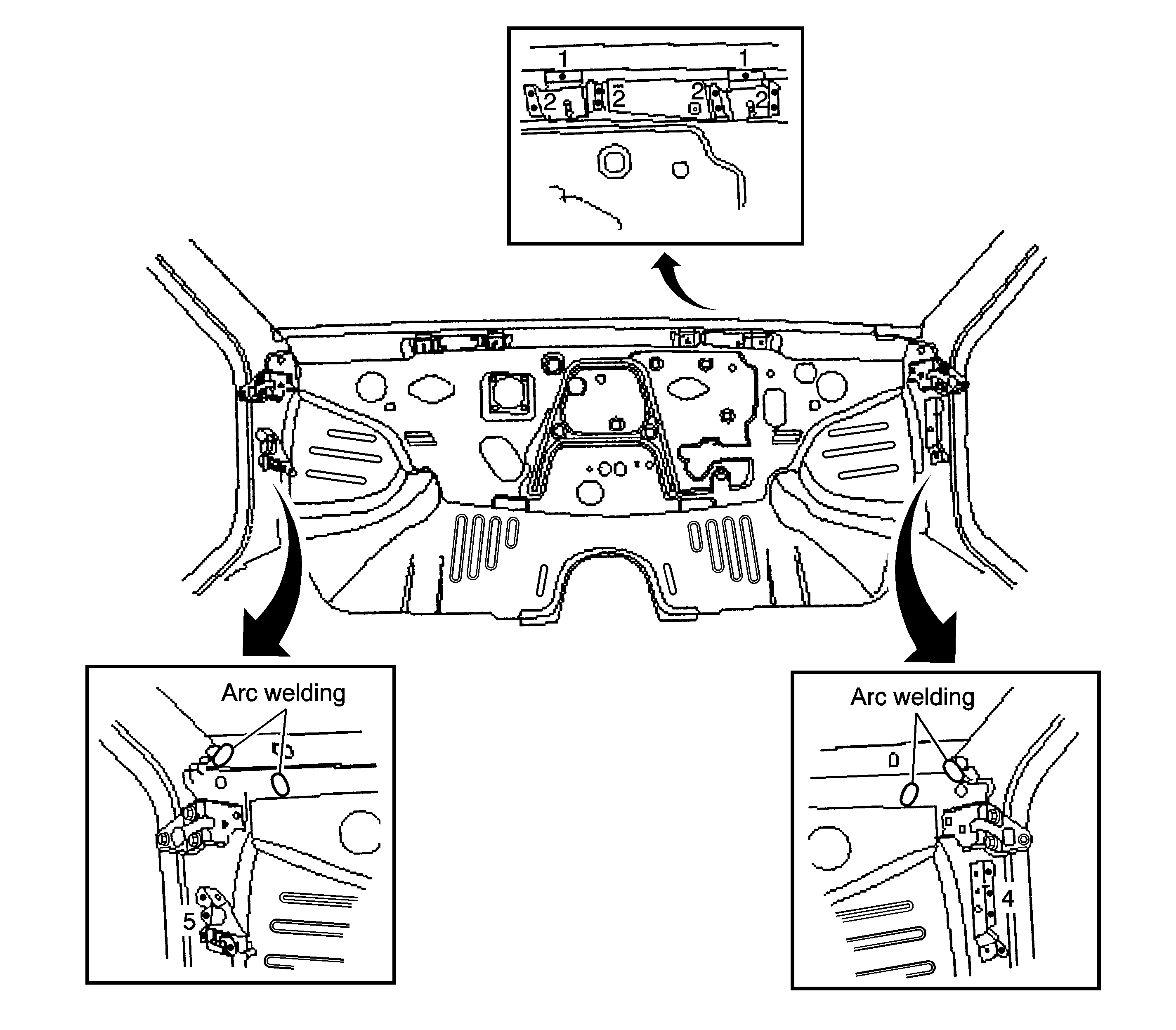 1
1
2
2
2
2
Arc welding
5
Arc welding
4