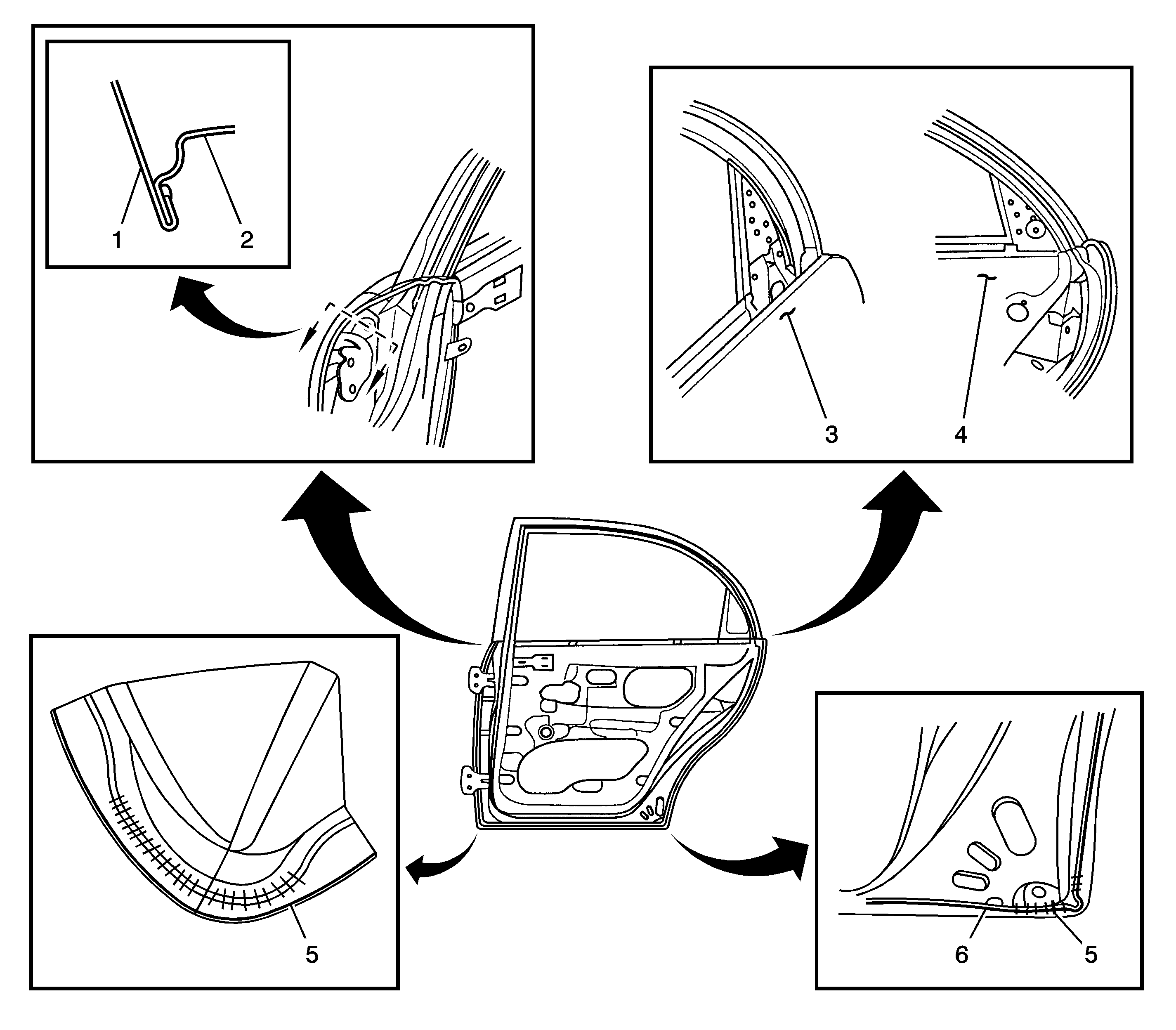 1
2
3
4
5
6
5