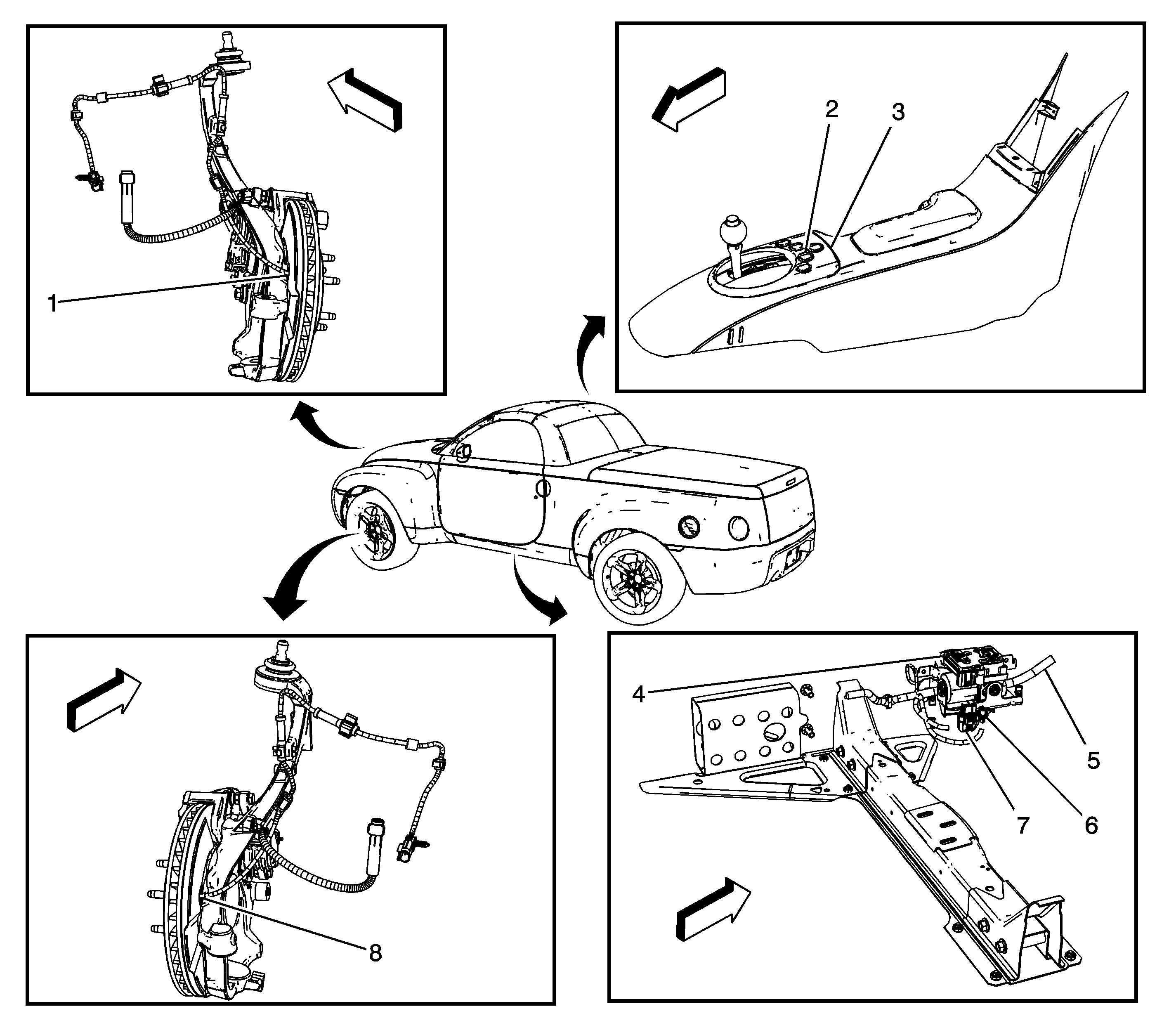 1

2
3

4

5

7
6

8