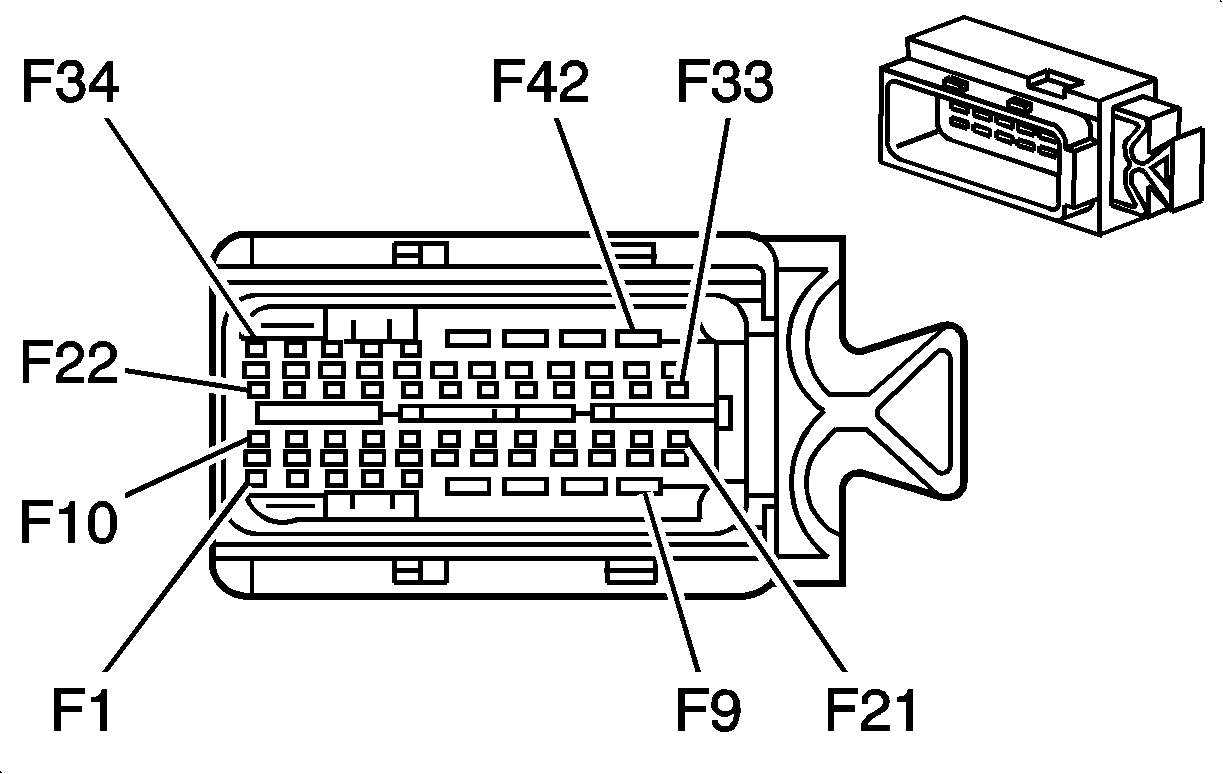 F34
F42
F33
F22
F10
F1
F9
F21