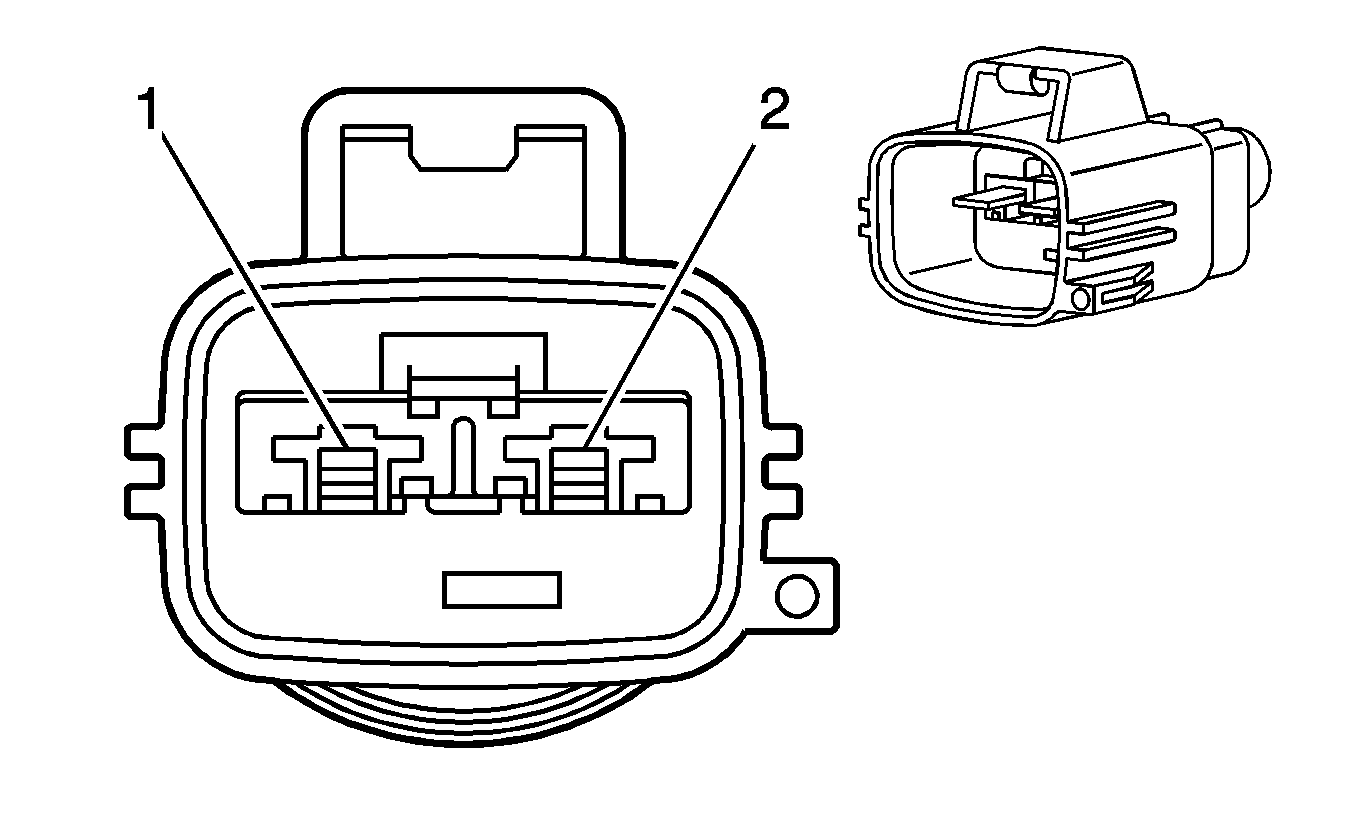 1
2