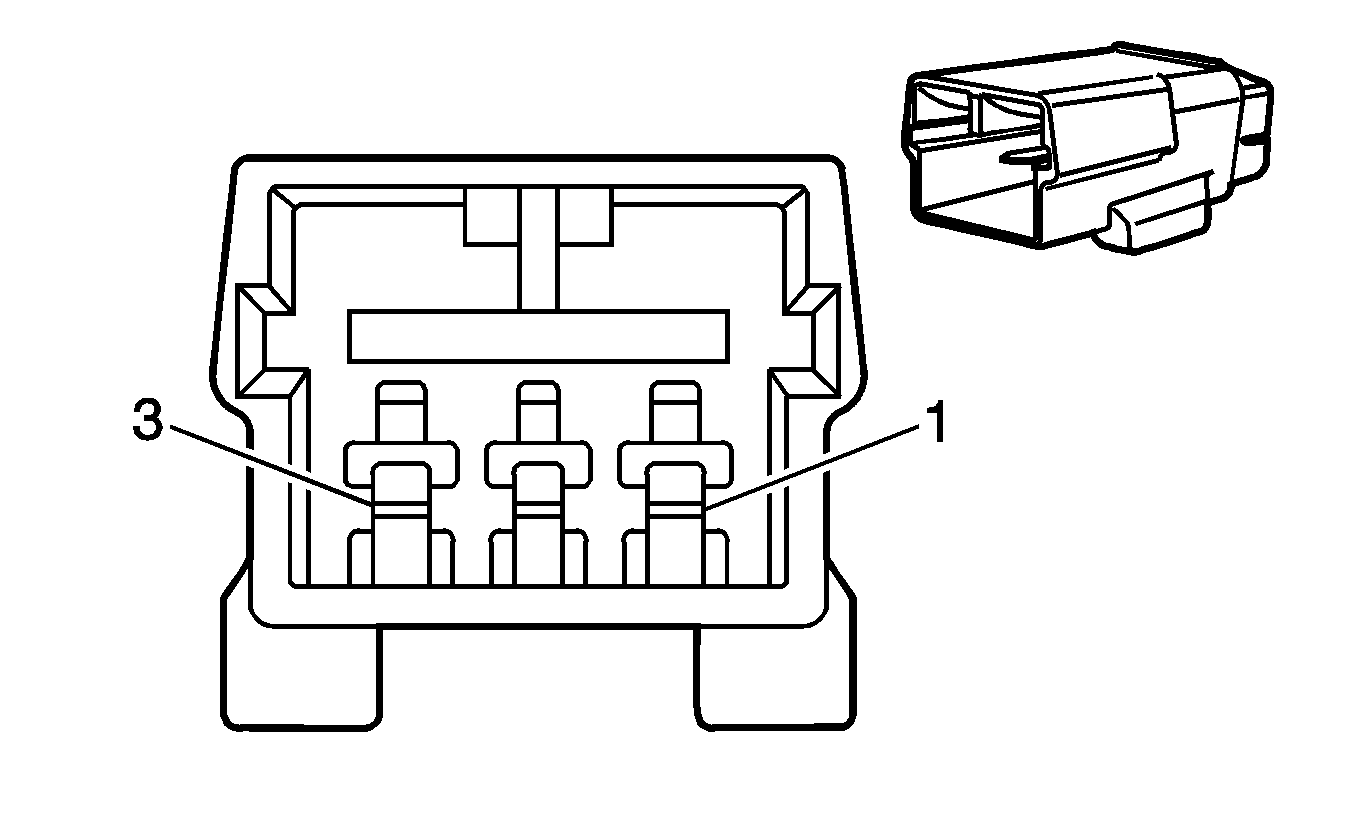 3
1