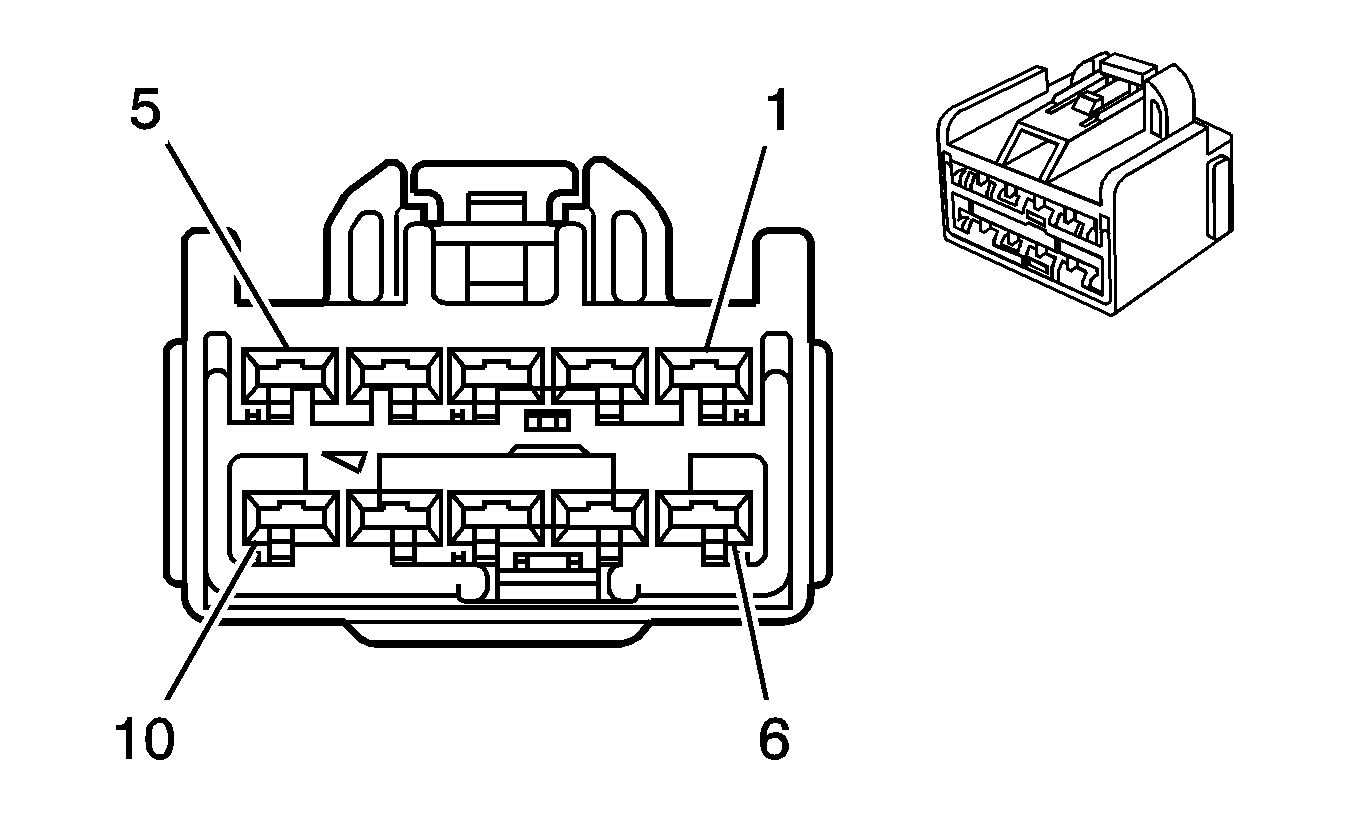 5
1
10
6