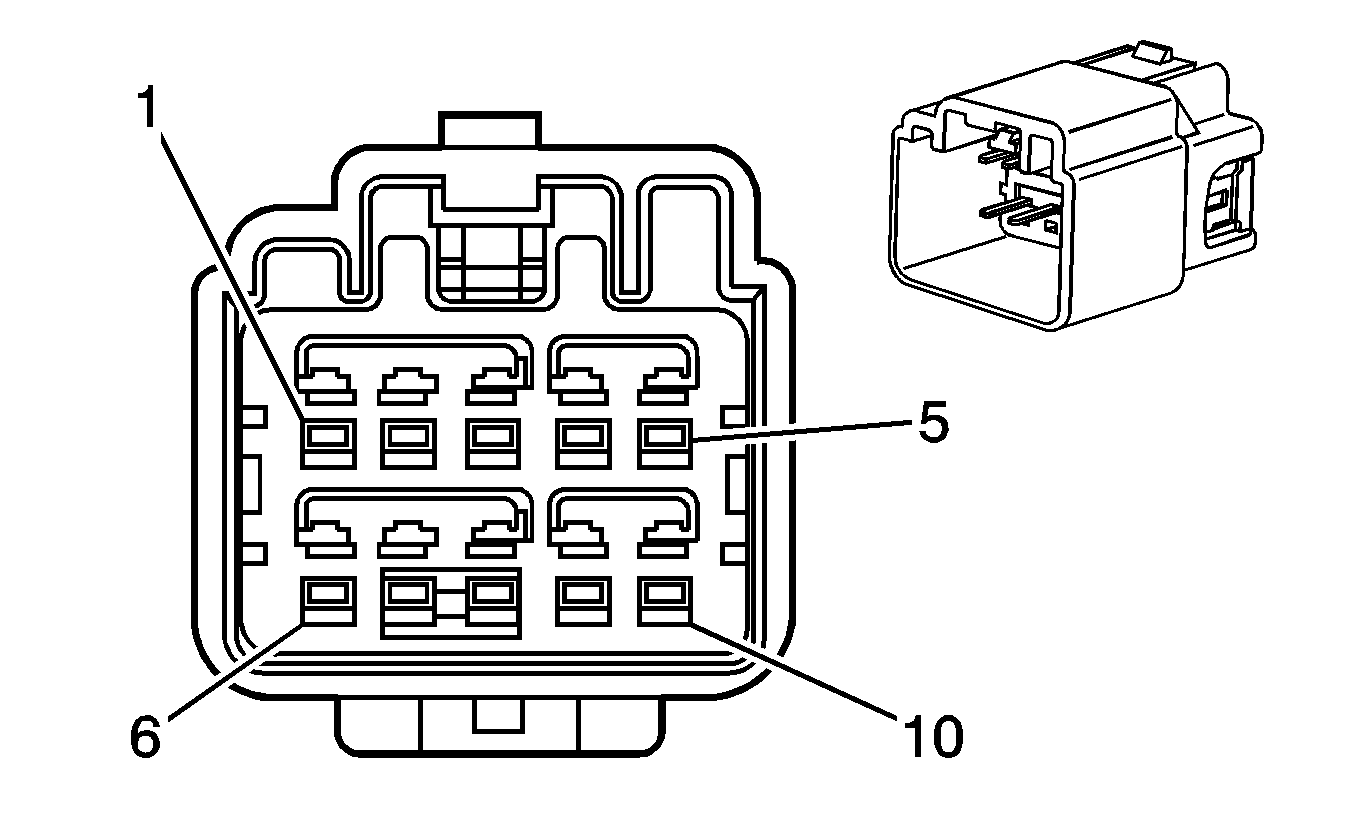 1
5
6
10