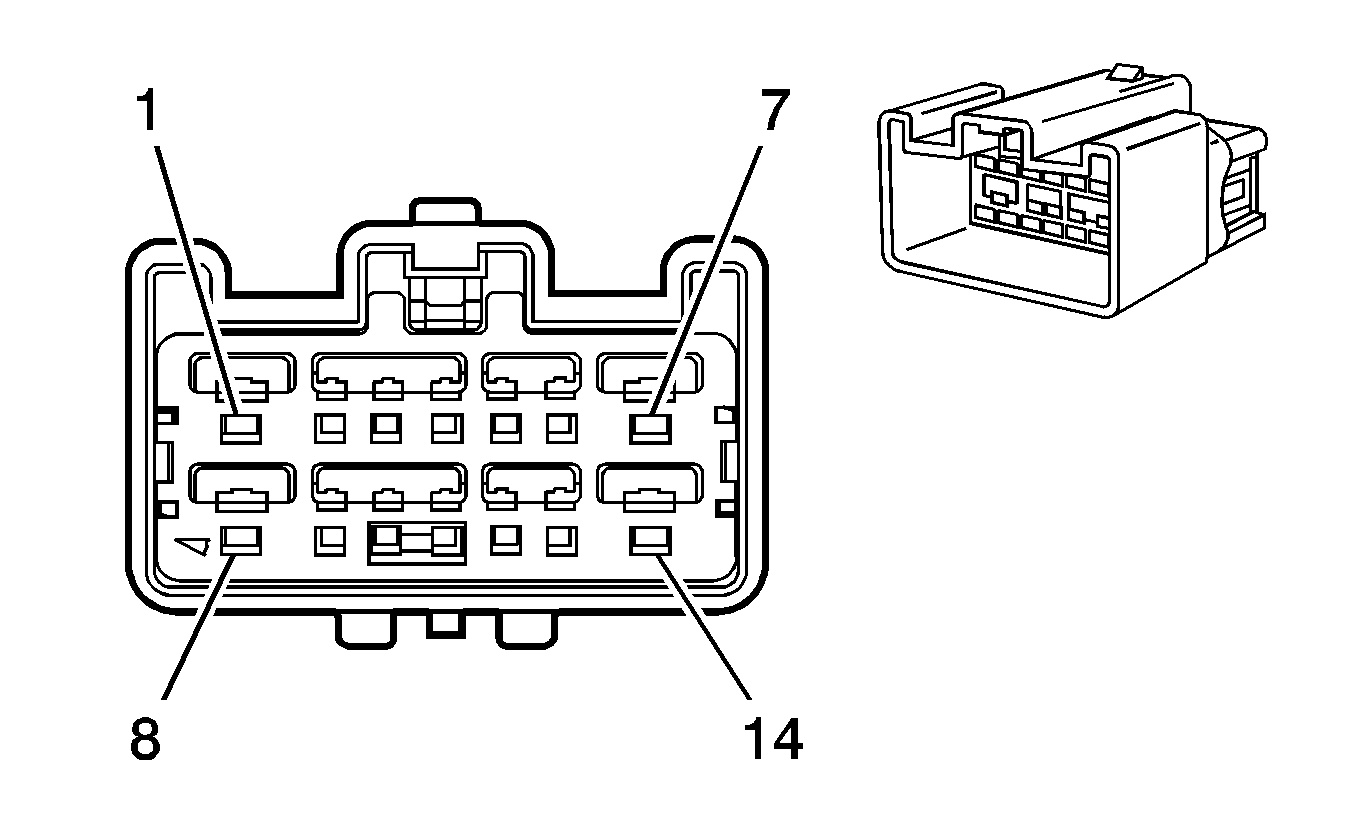 1
7
8
14