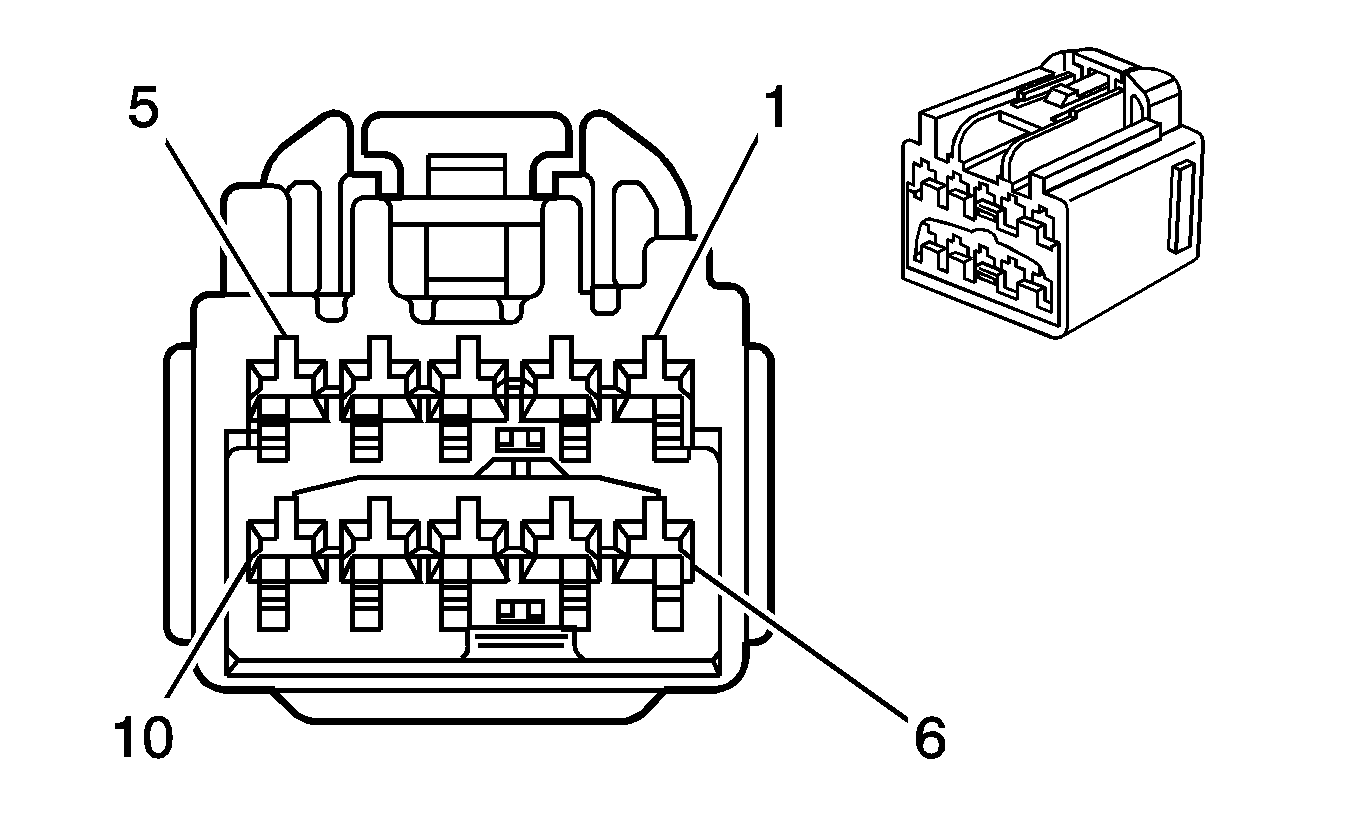 5
1
10
6