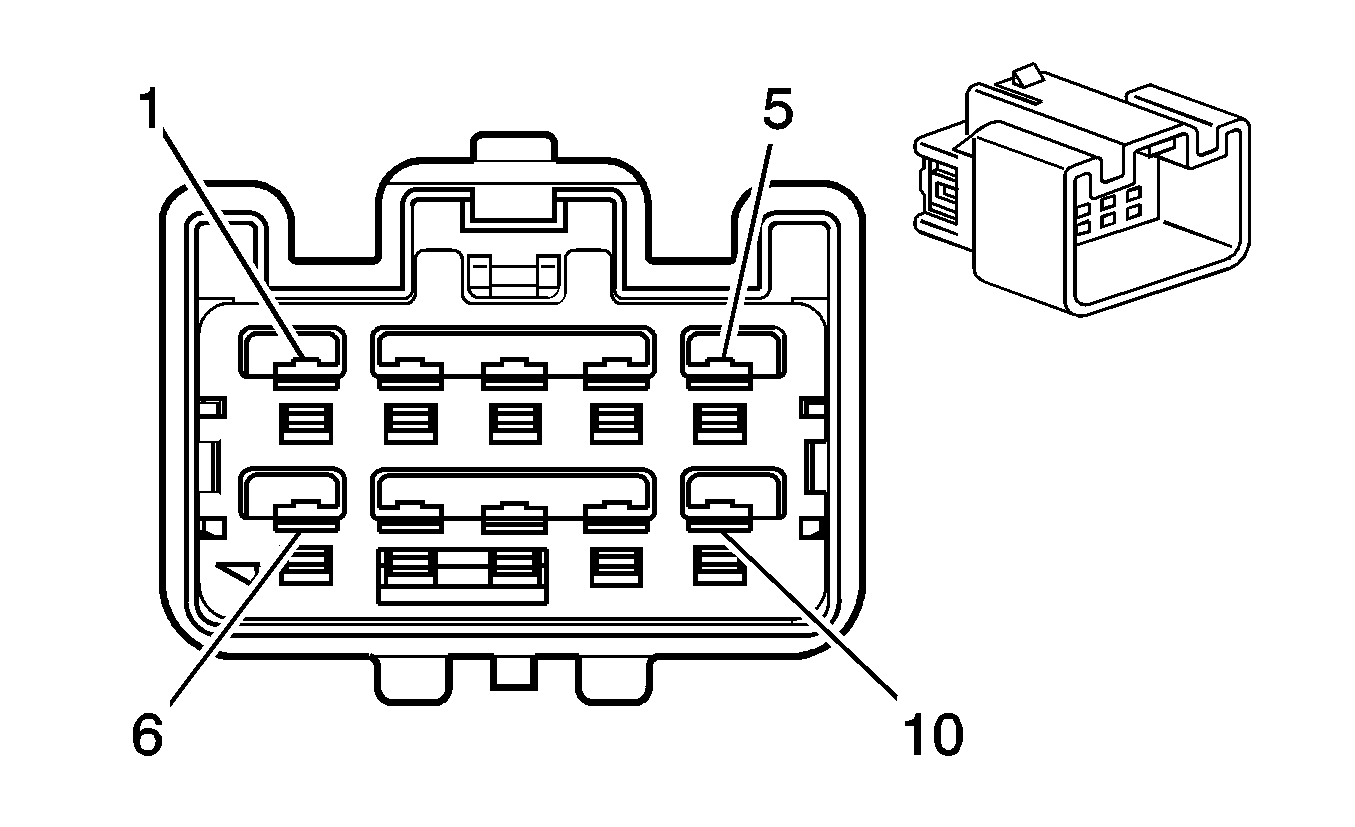 1
5
6
10