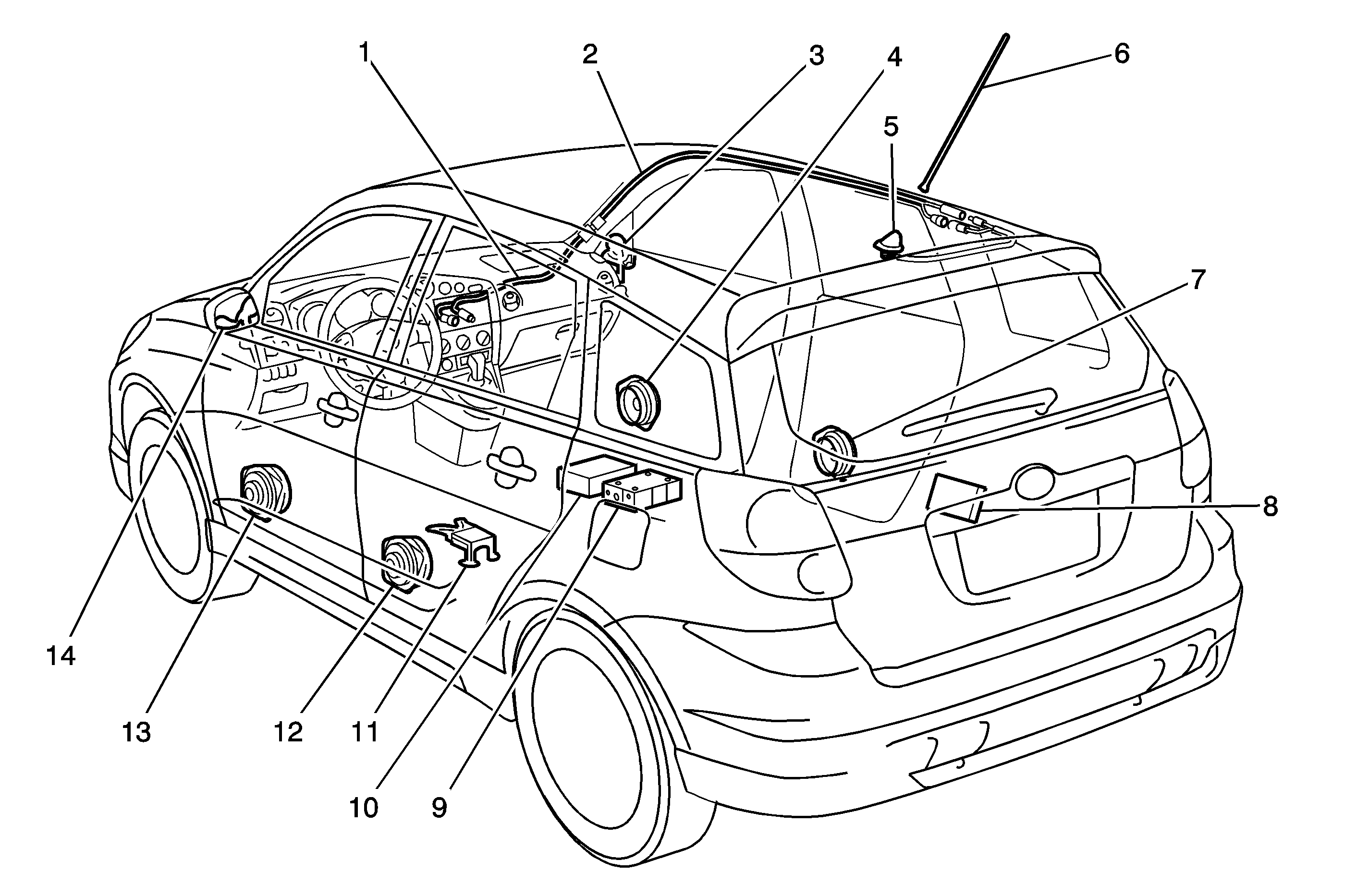 1
2
3
4
5
6
7
8
14
13
12
11
10
9