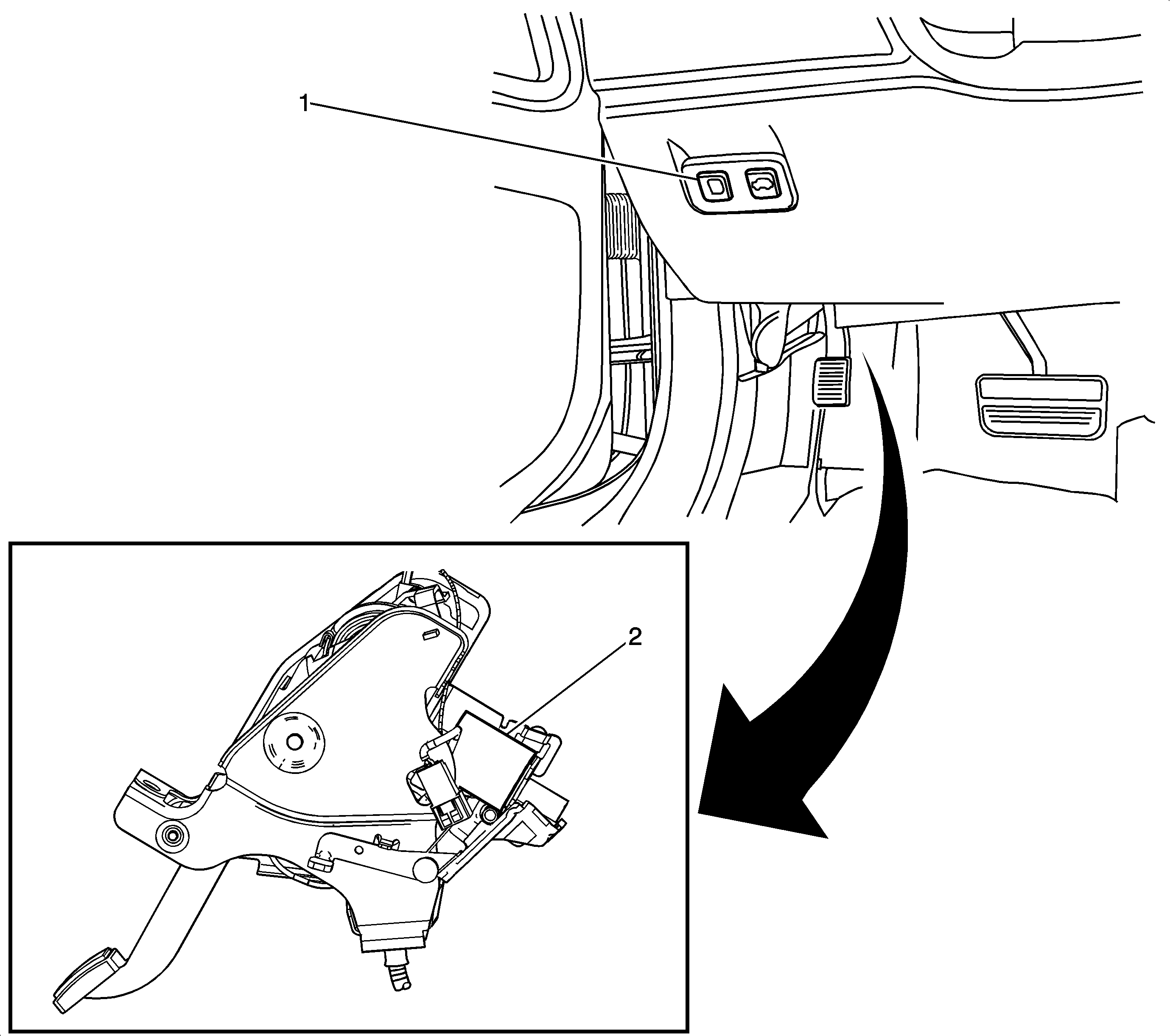 1

2