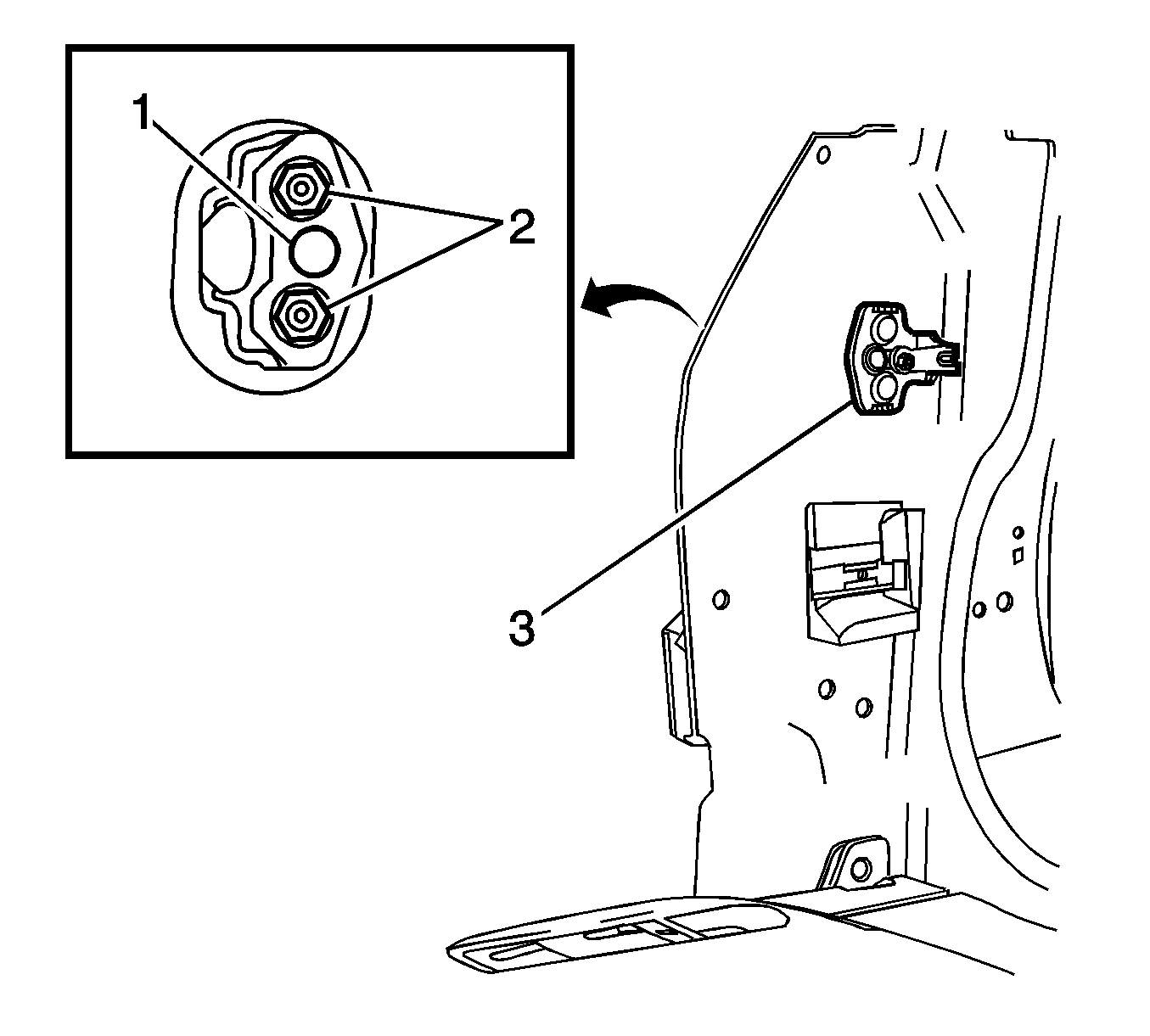 1
2
3