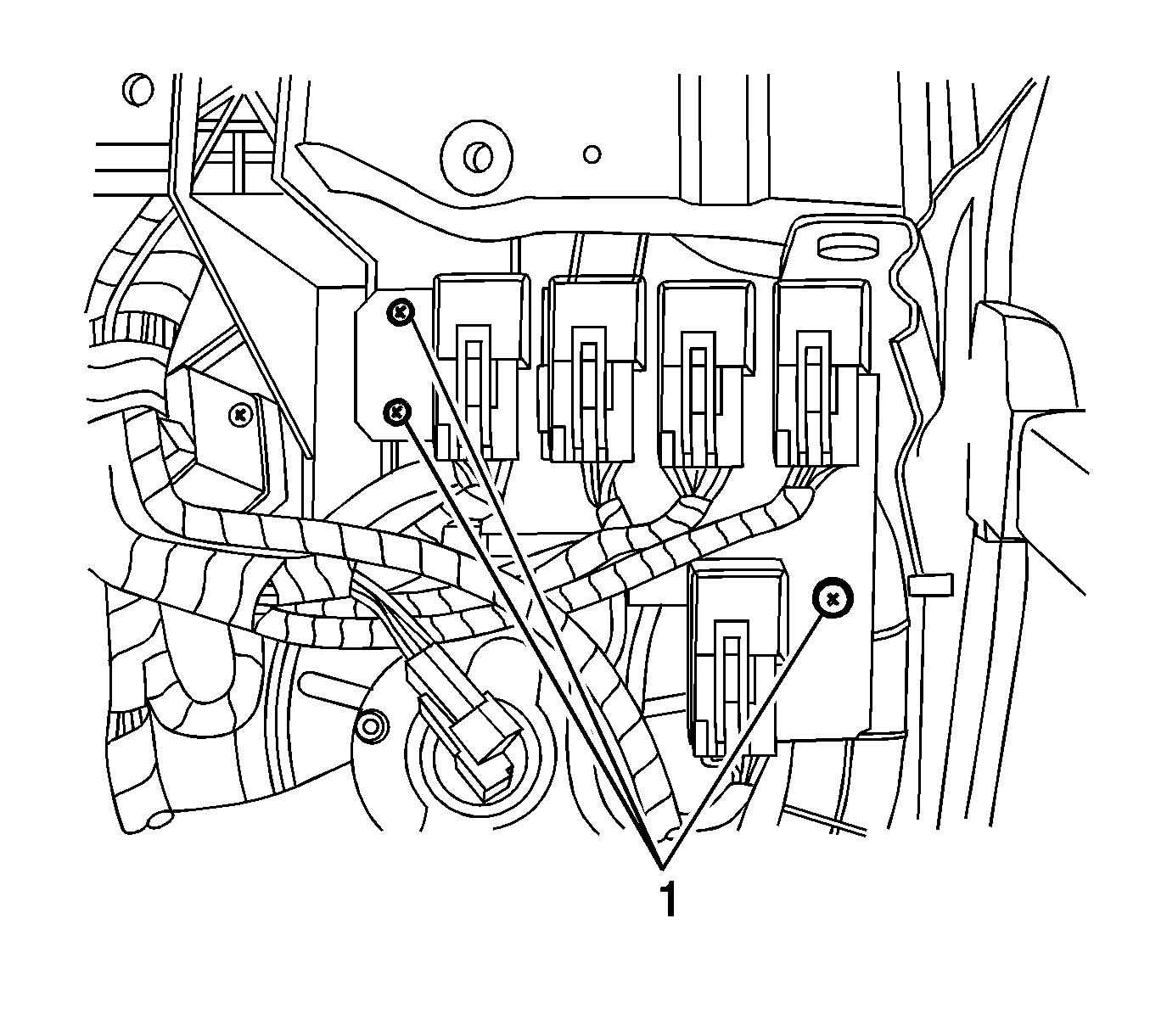 1