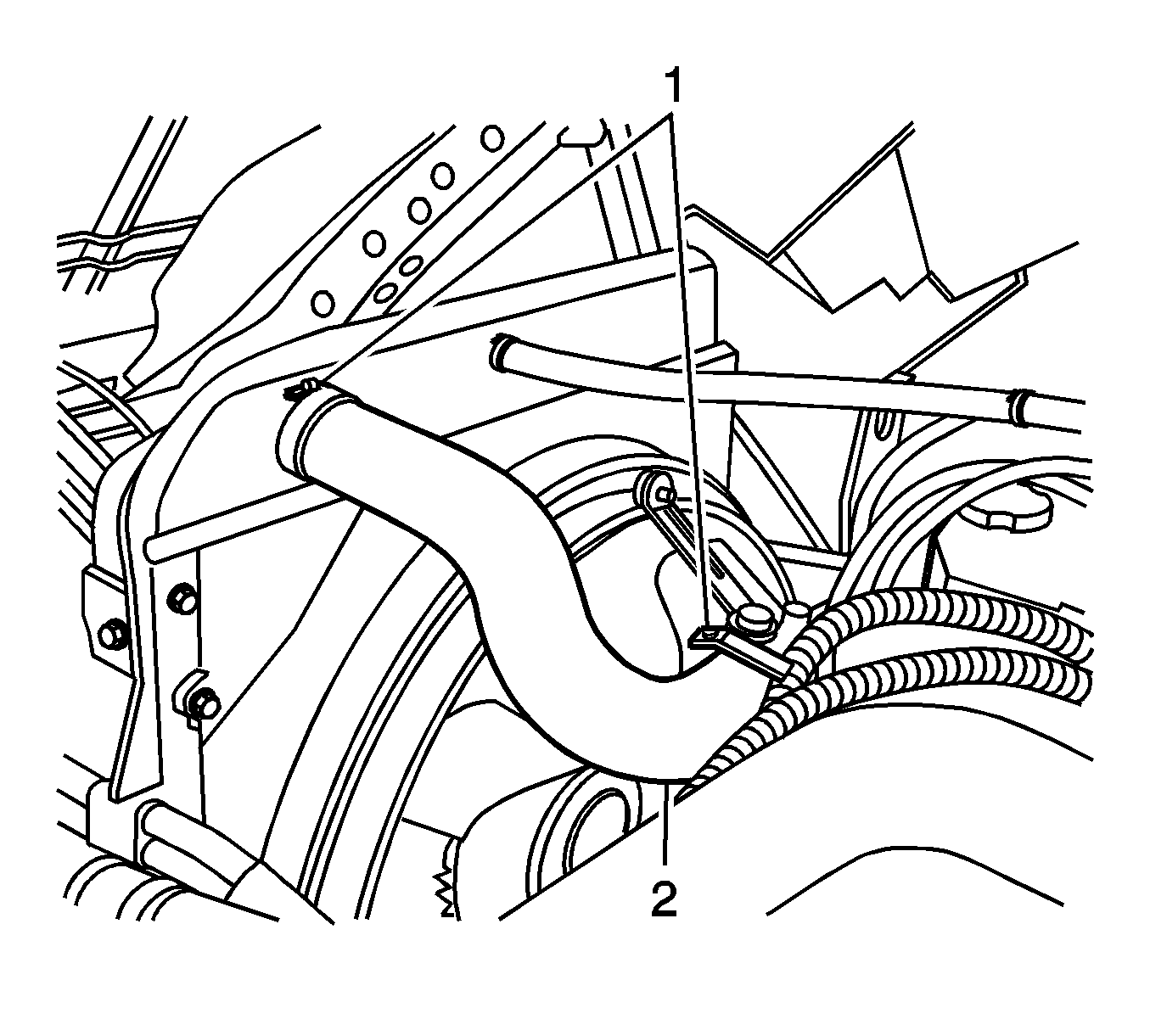 1

2