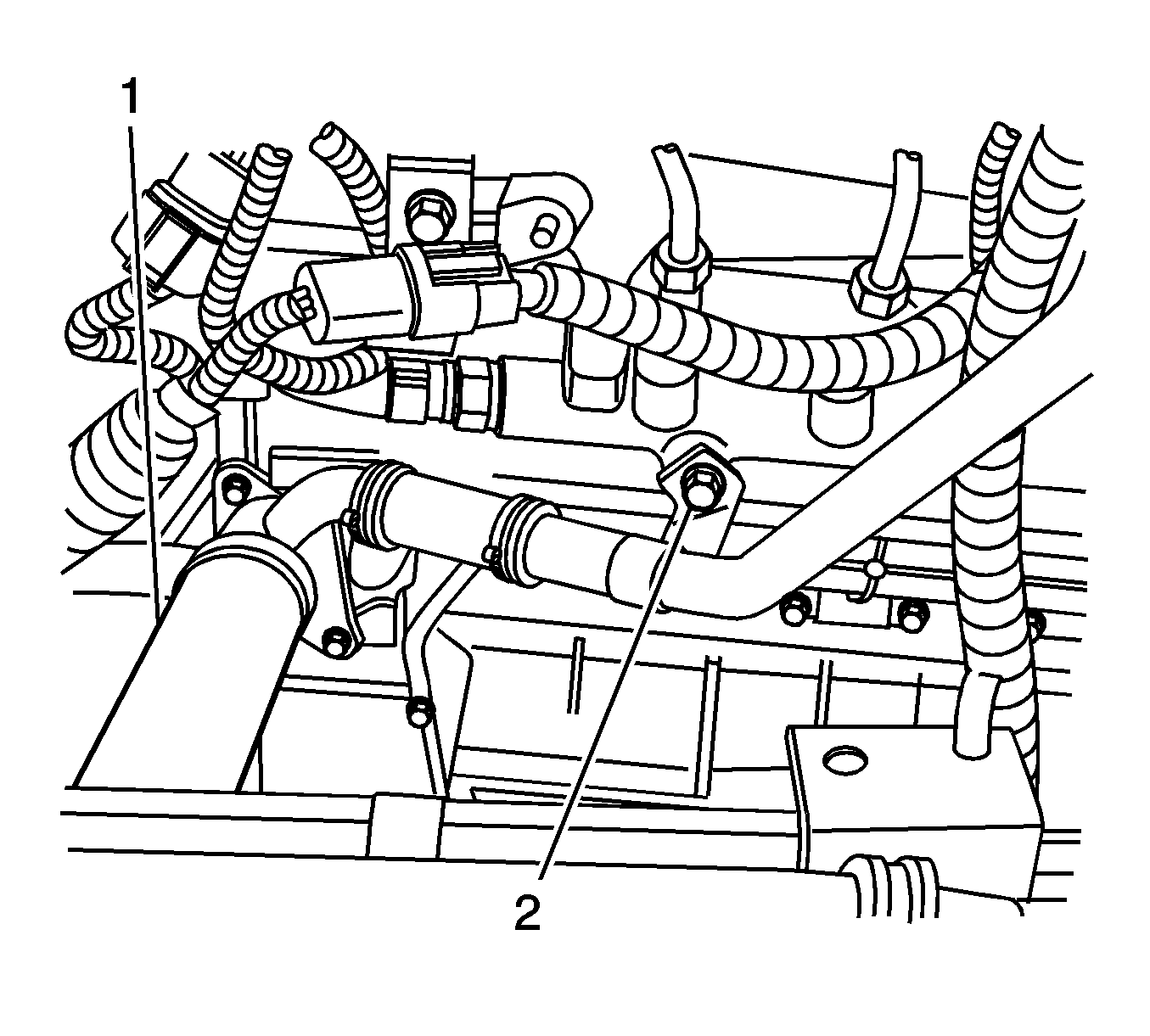 1

2