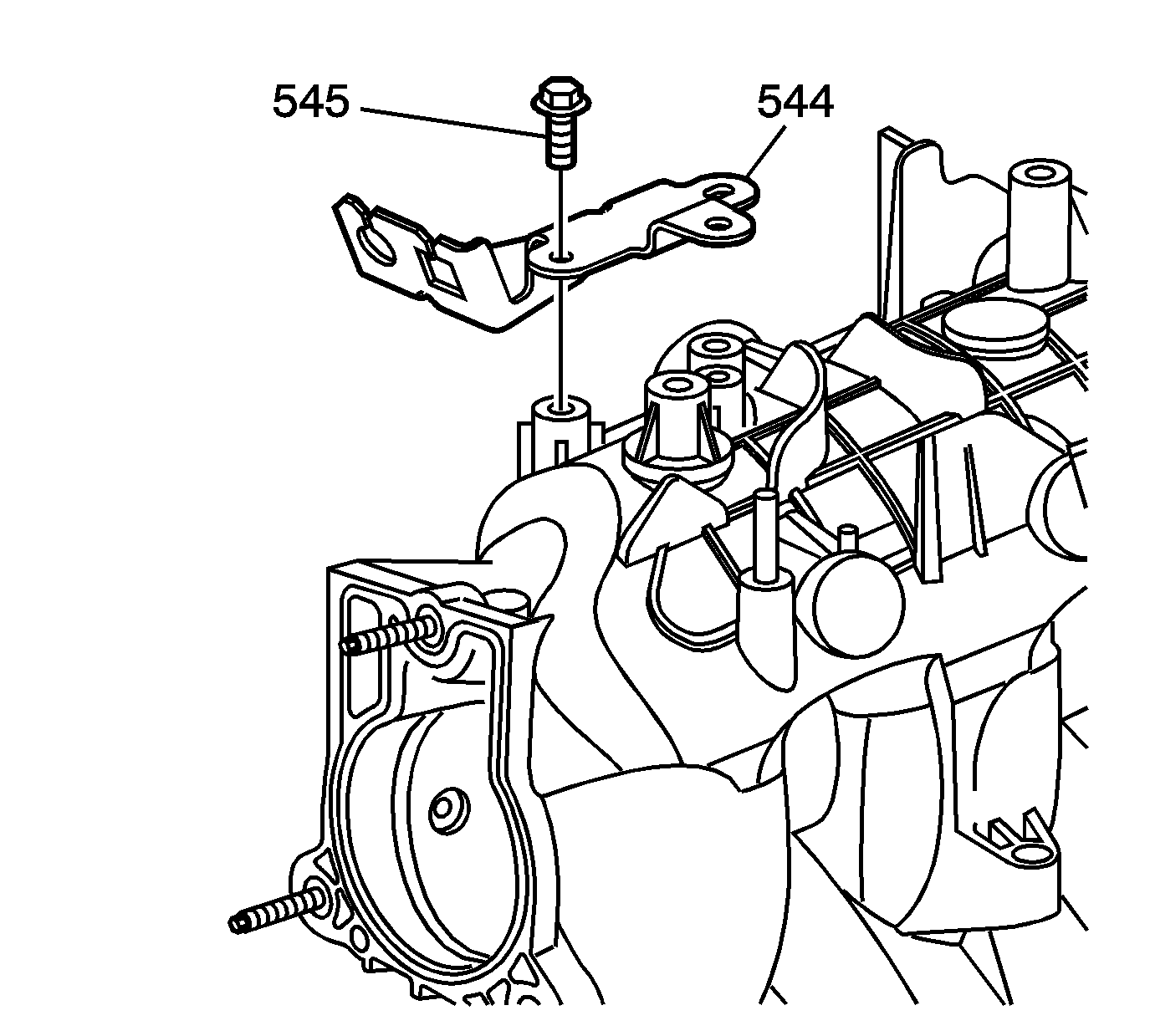 545

544