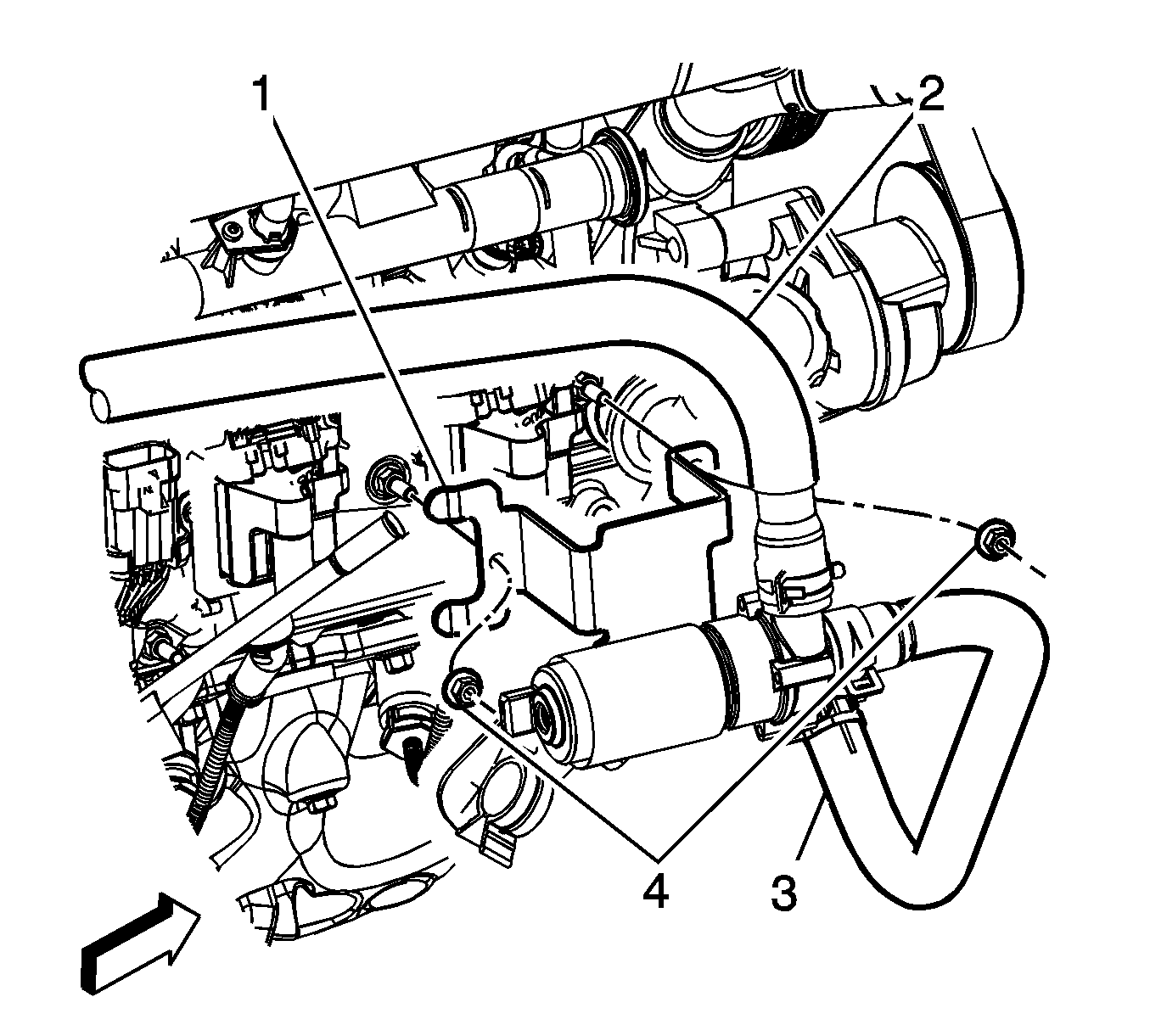 1
2
4
3