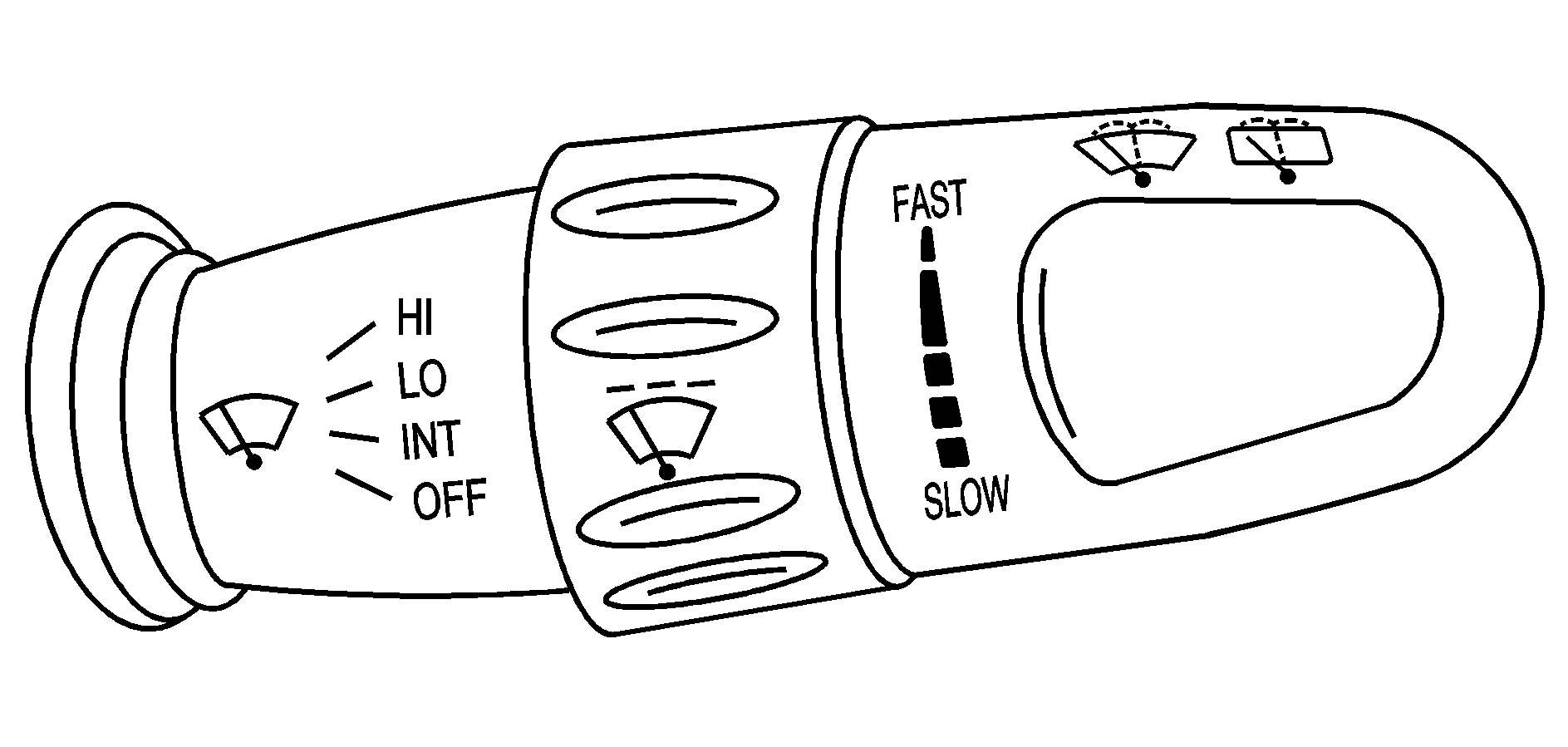 HI
LO
INT
OFF

FAST
SLOW