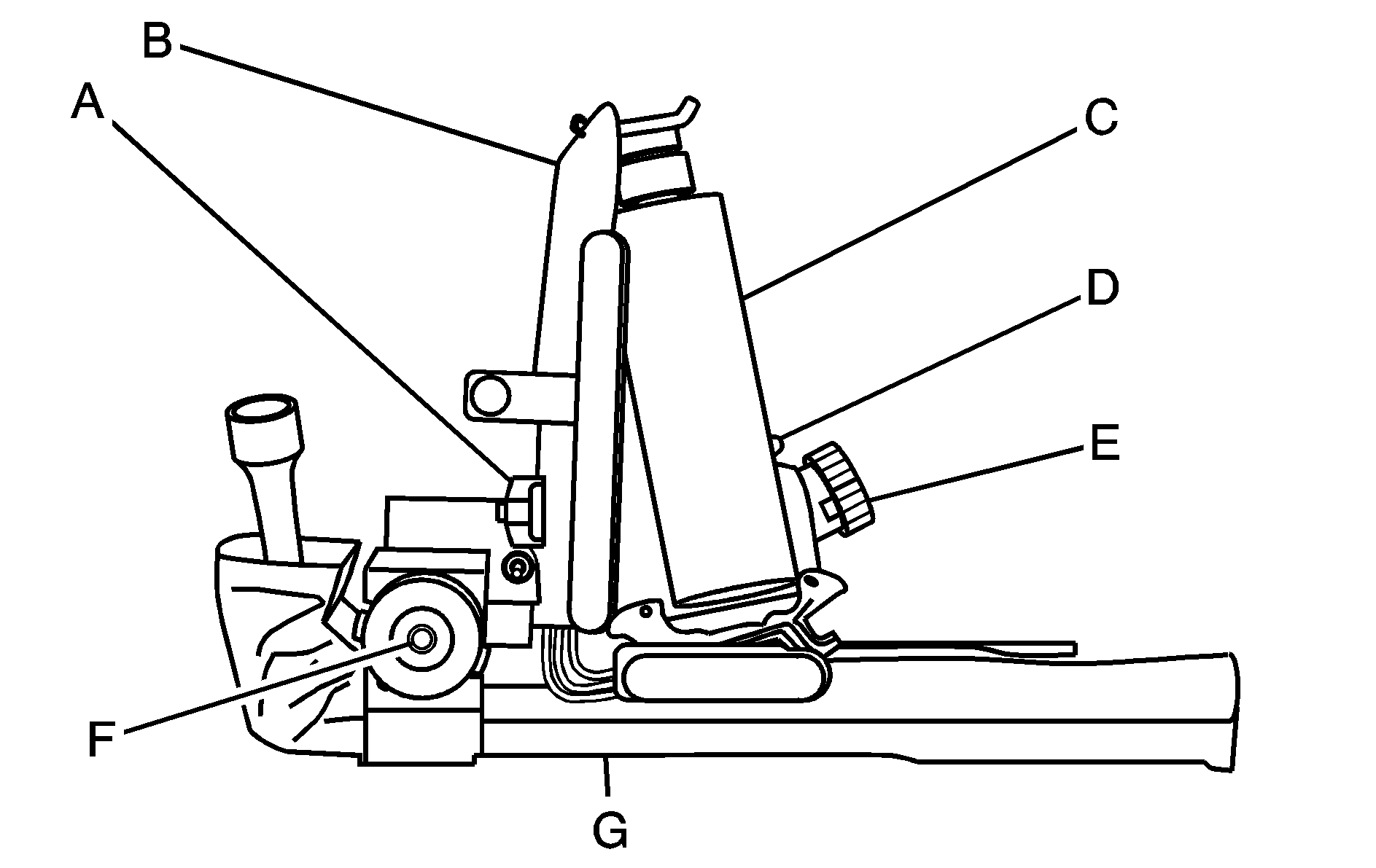 B
A
C
D
E
F
G