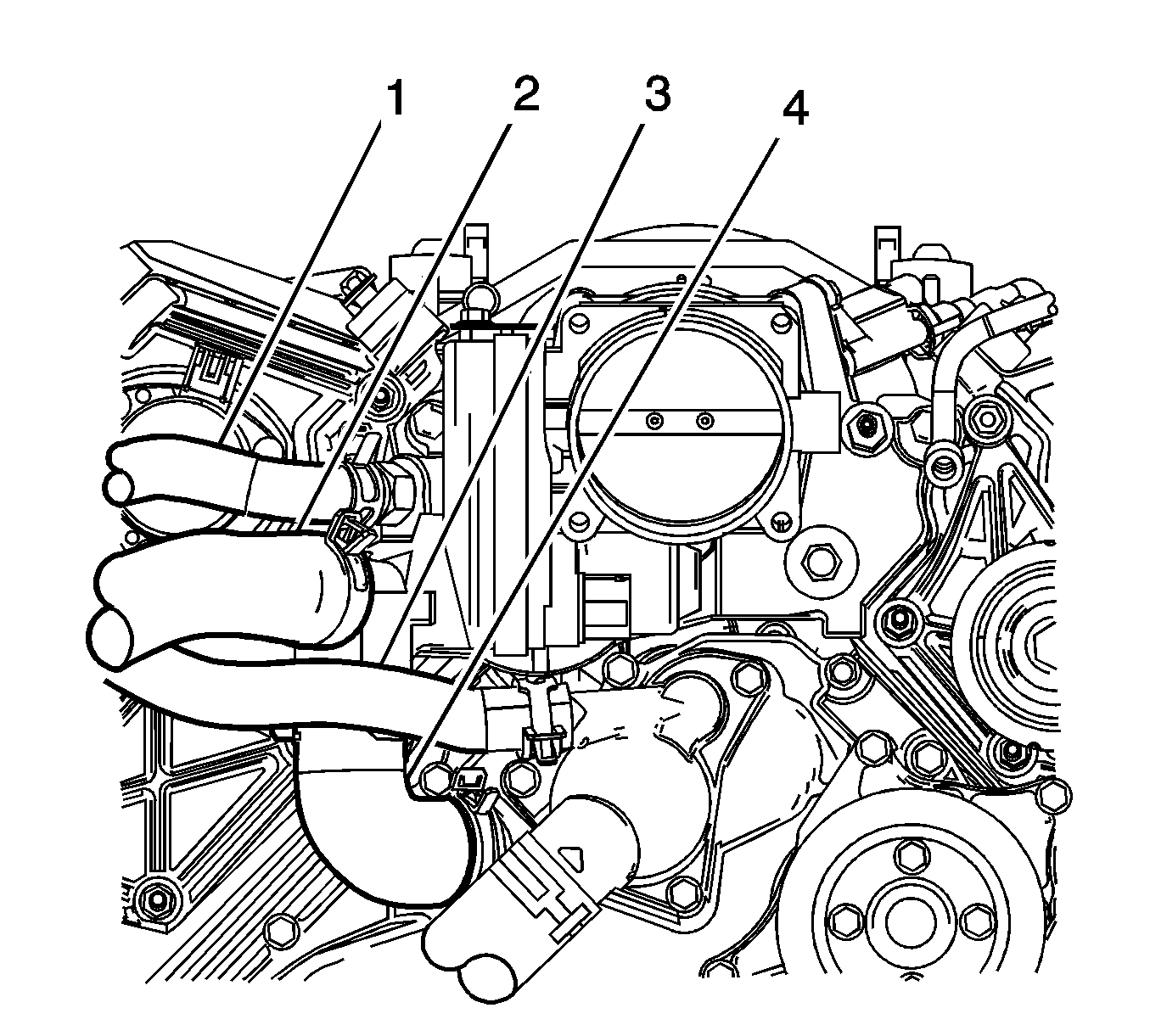 1 2 3 4