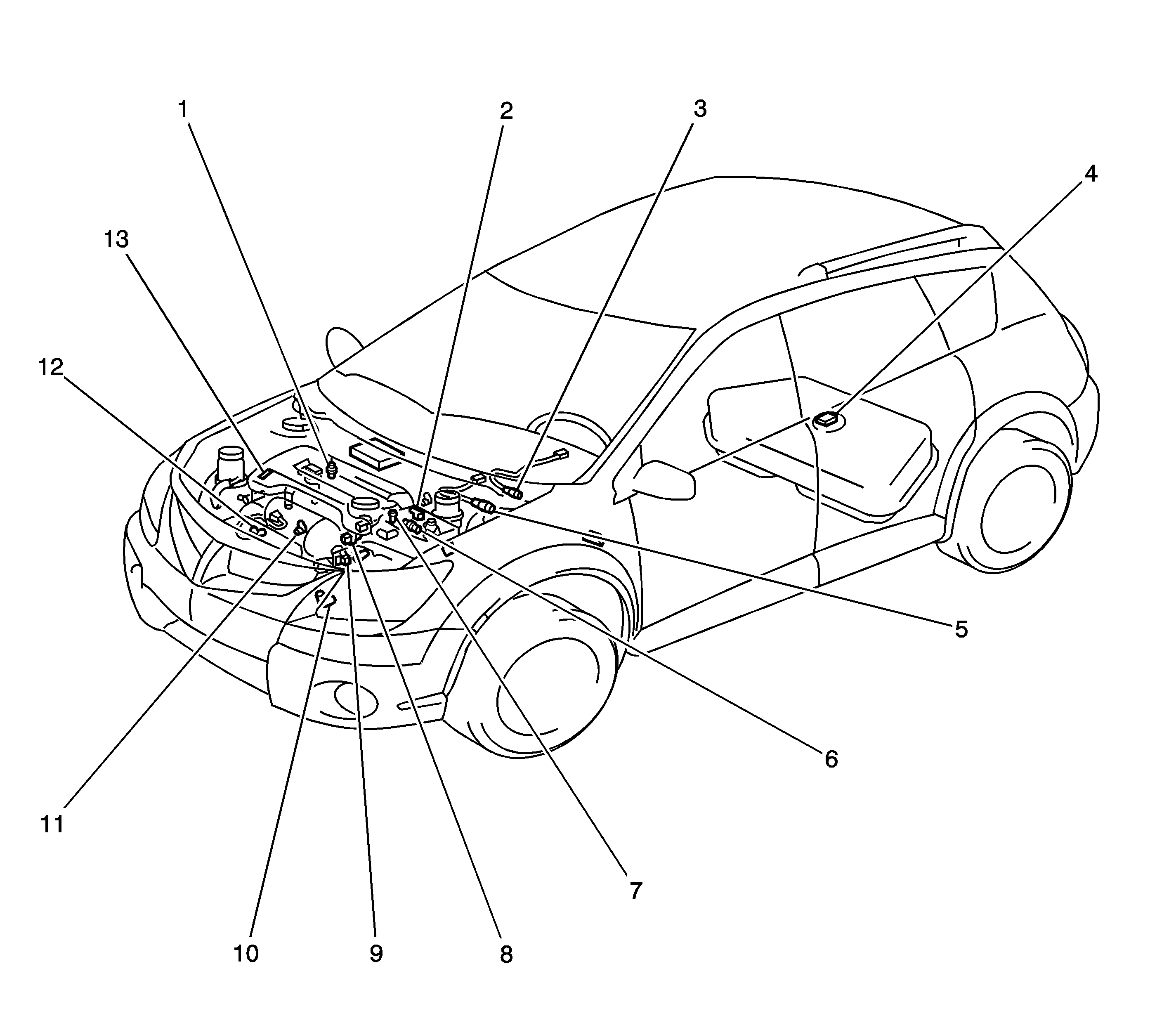 1
2
3
4
13
12
5
6
11
7
10
9
8