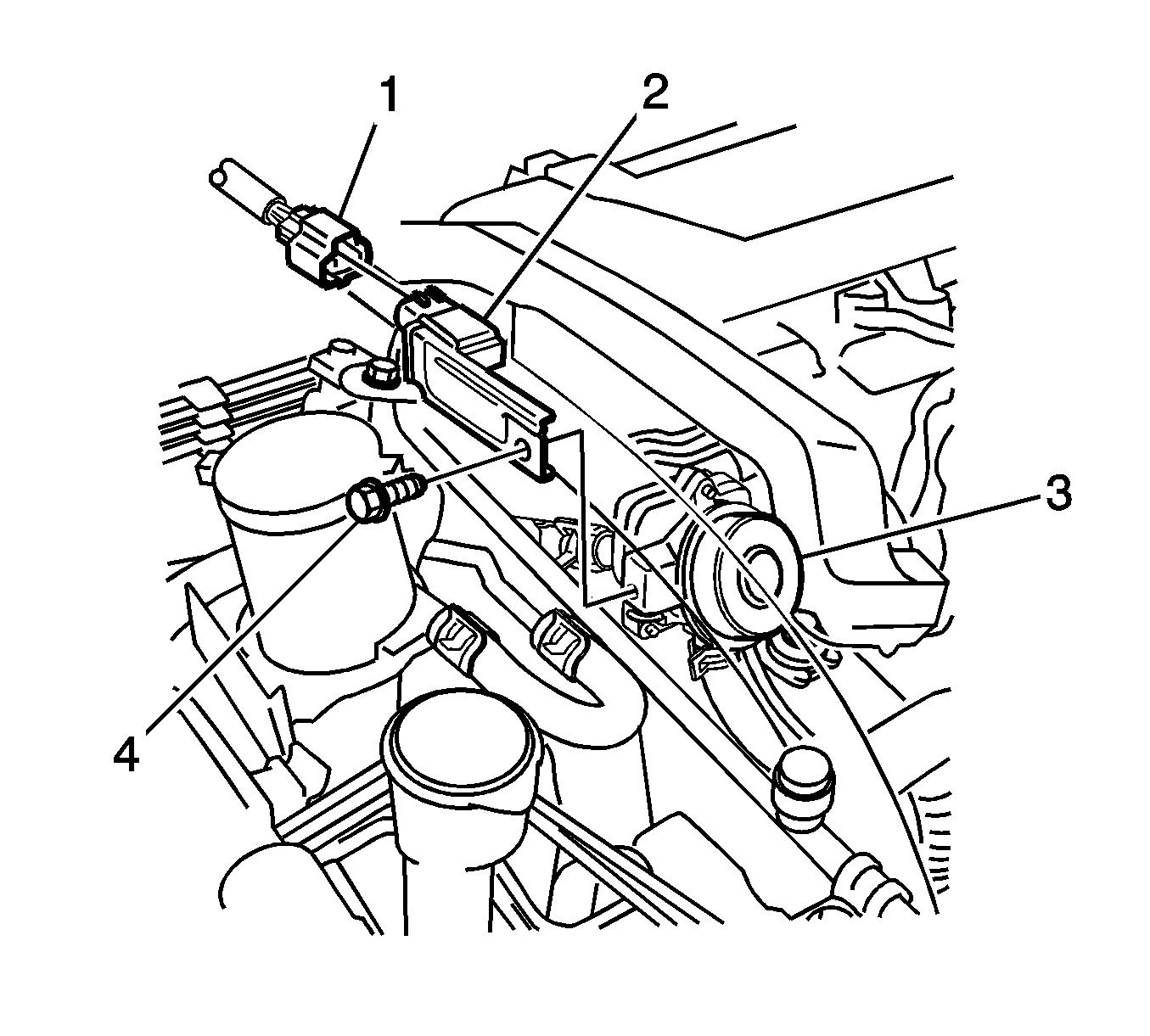 1
2
3
4