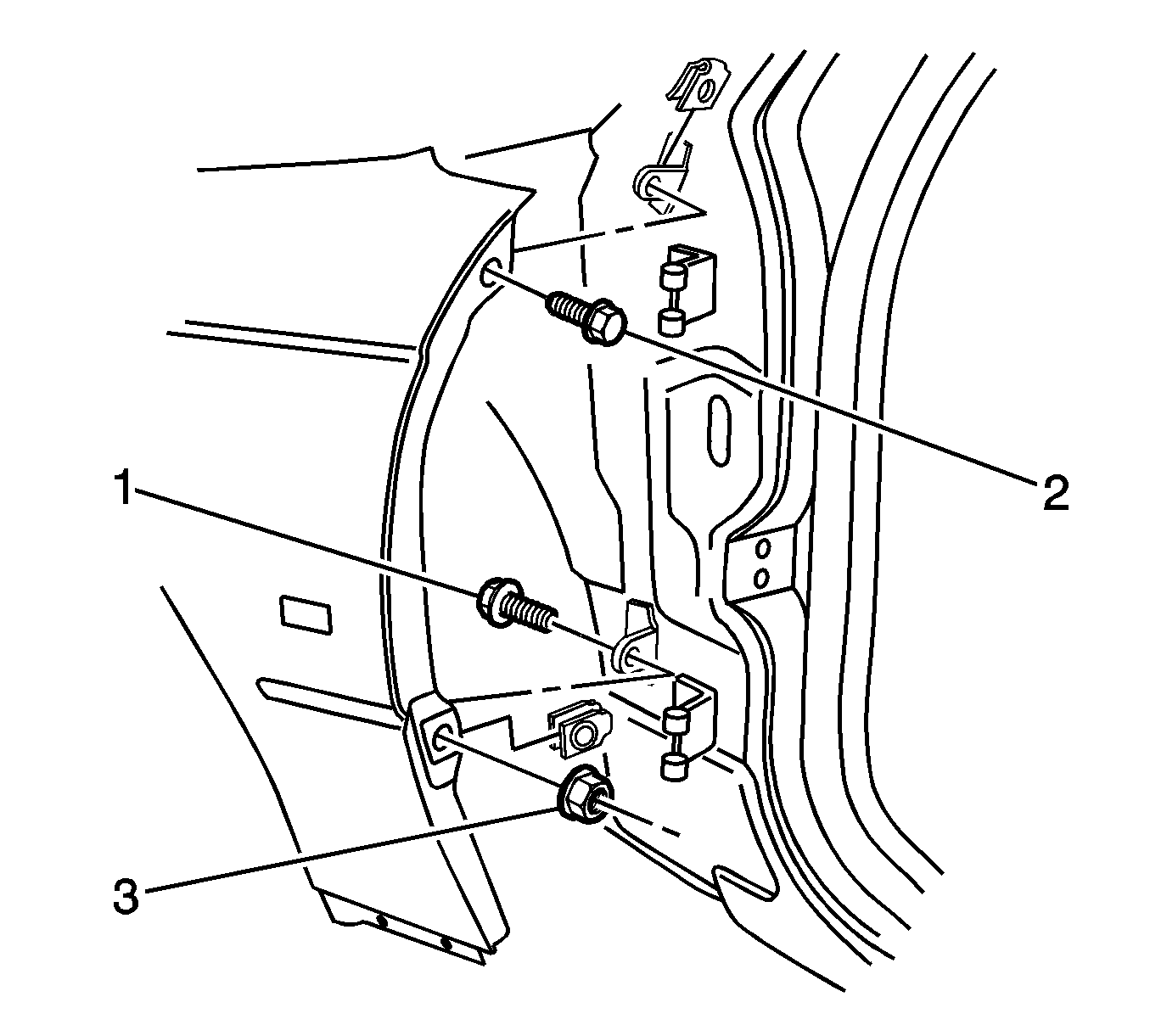 2
1
3