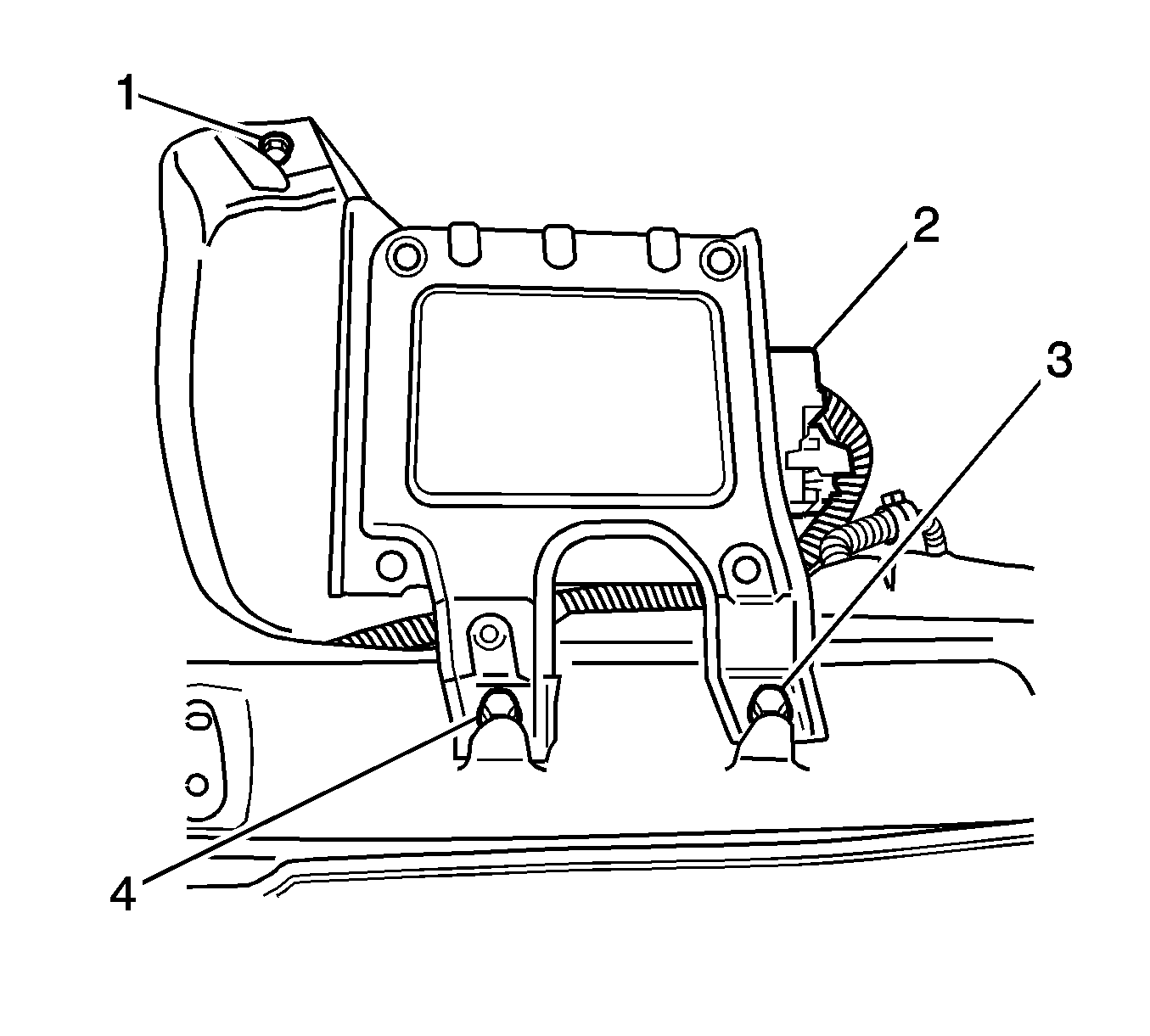 1
2
3
4