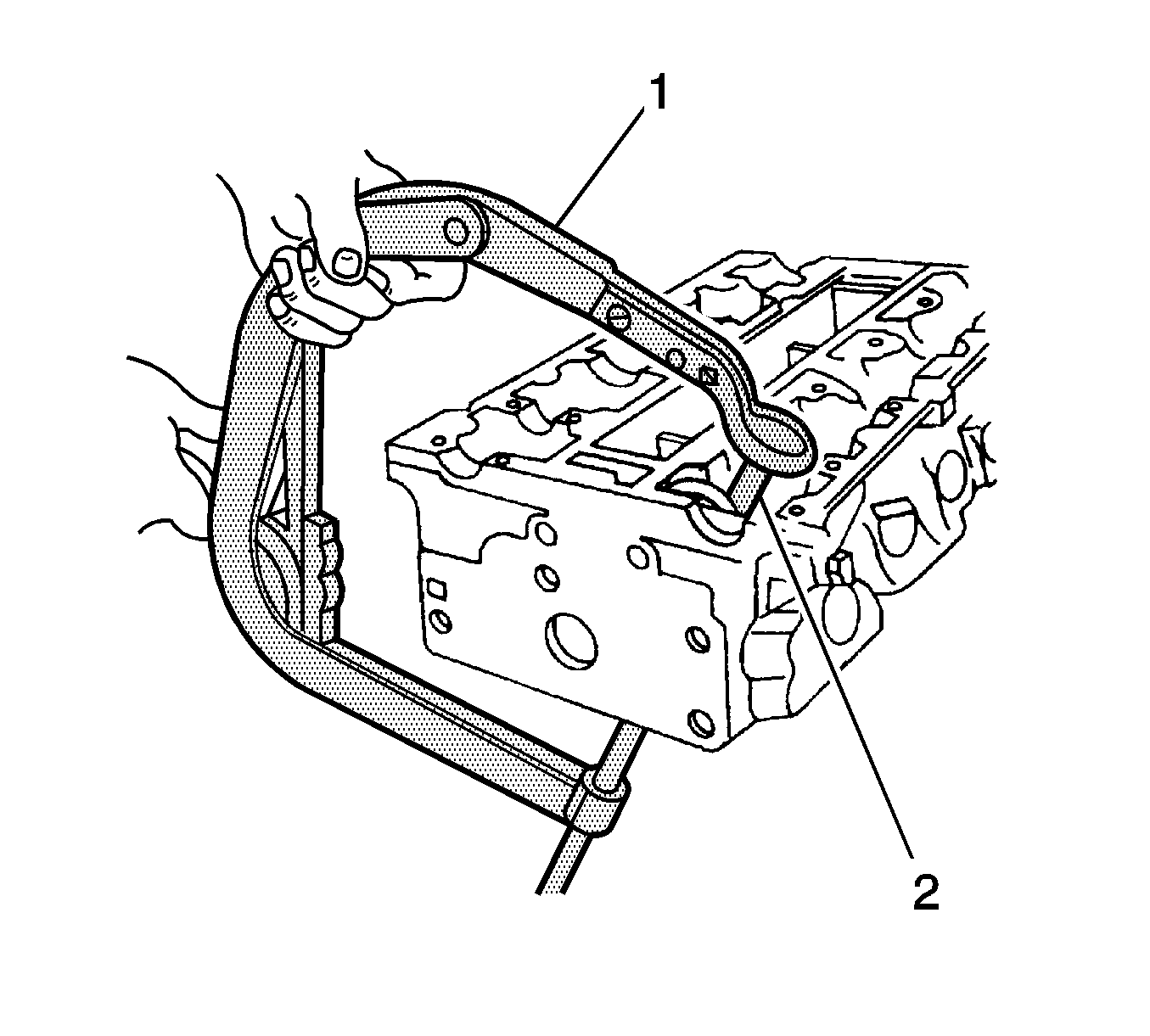 1

2