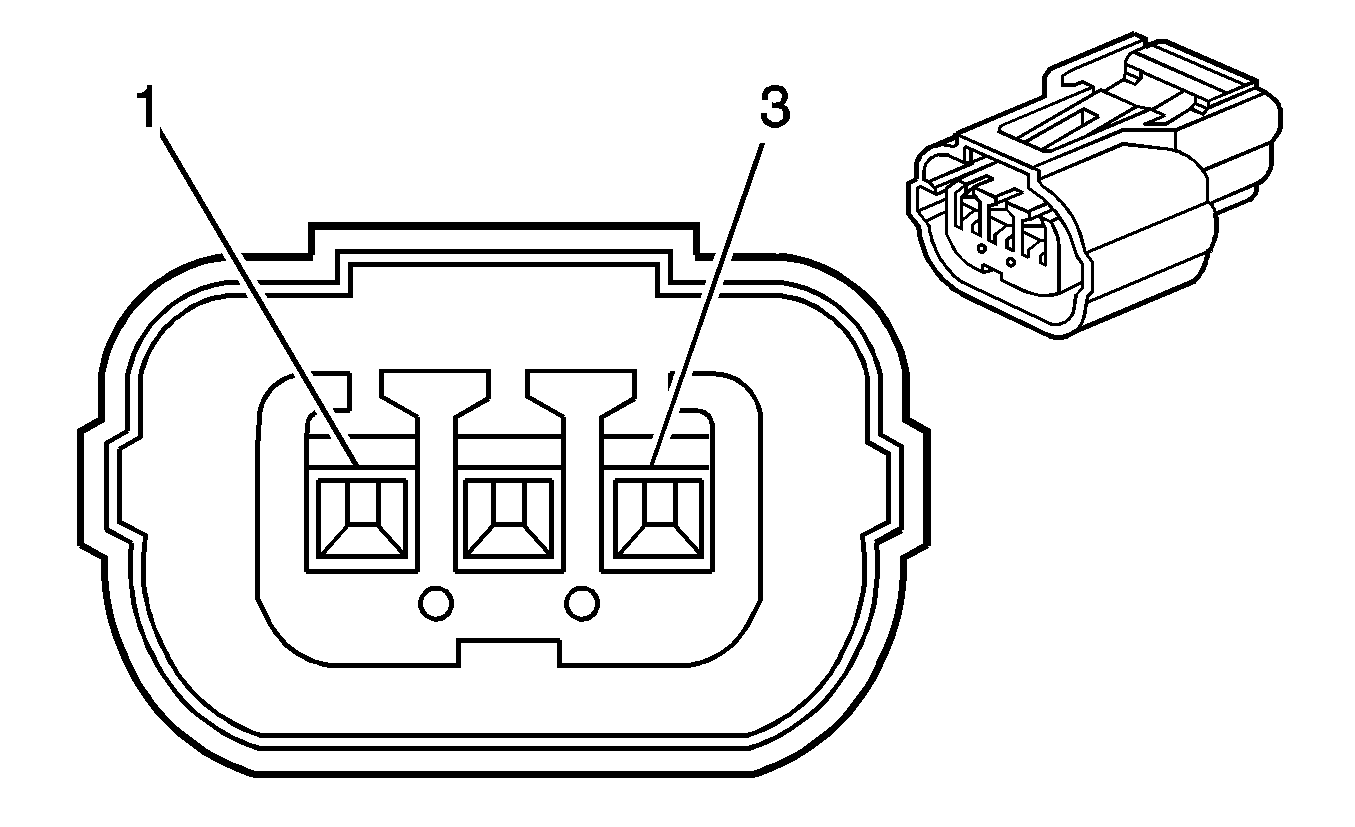 1
3