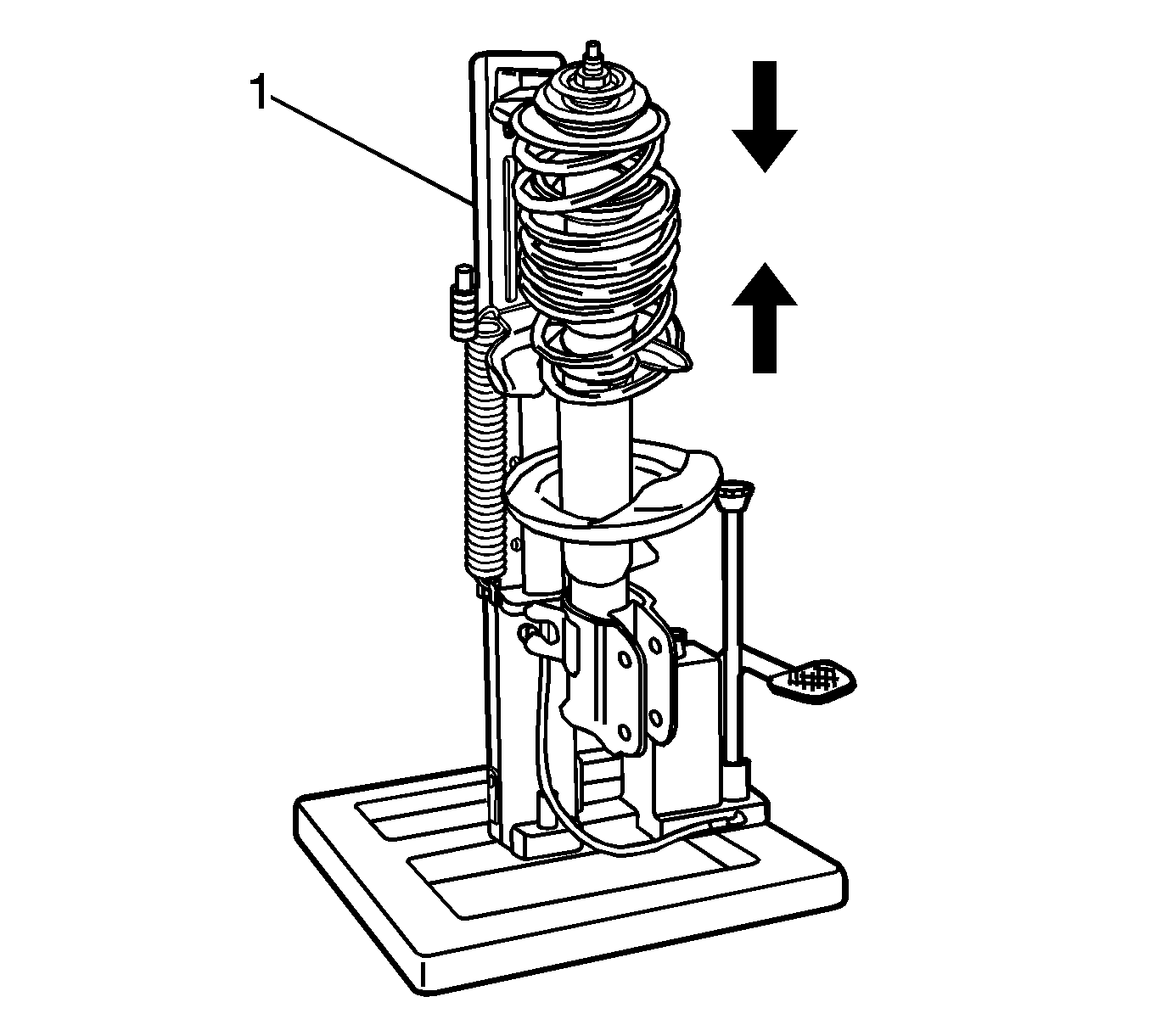 1