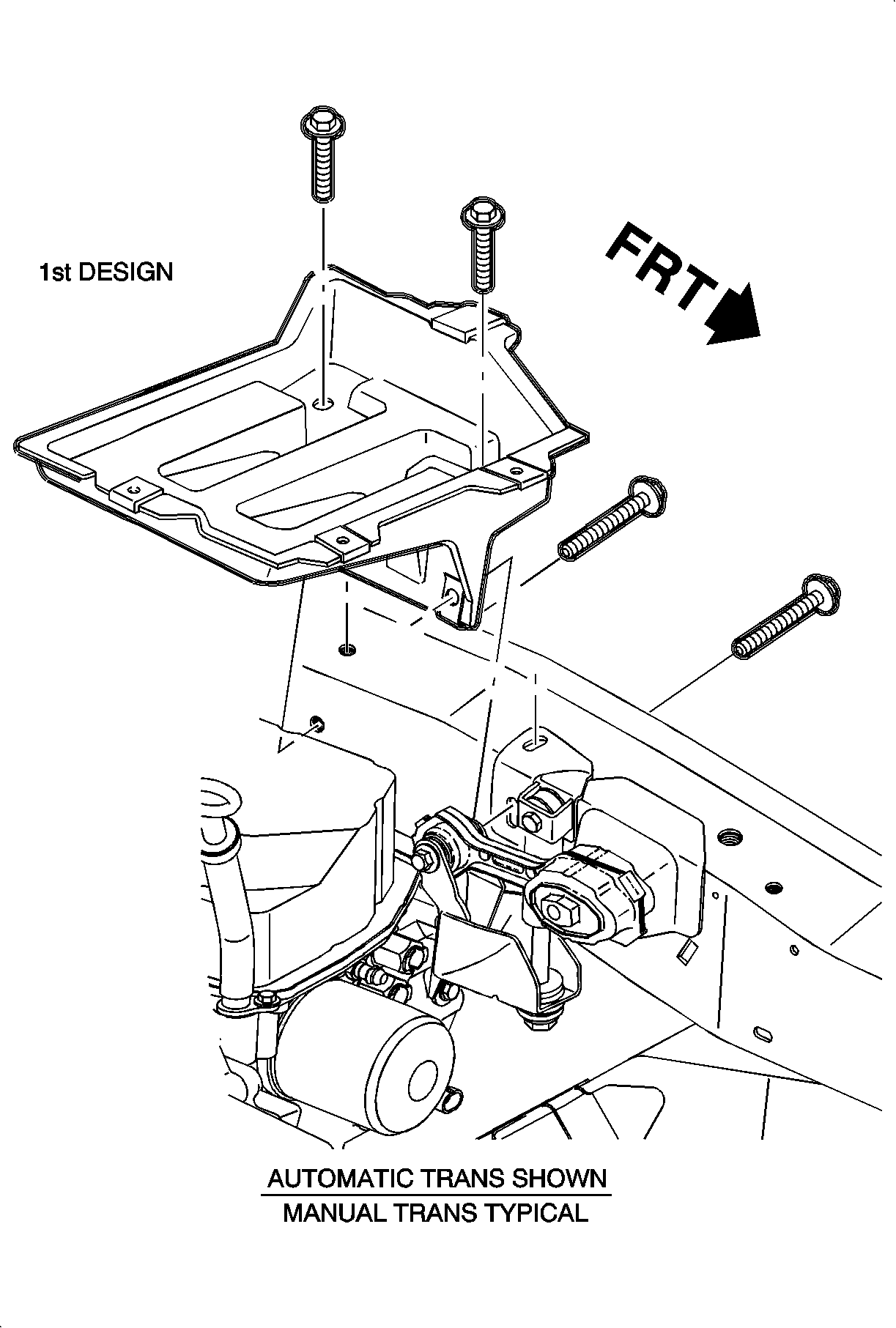 1st DESIGN

FRT

AUTOMATIC TRANS SHOWN
MANUAL TRANS TYPICAL