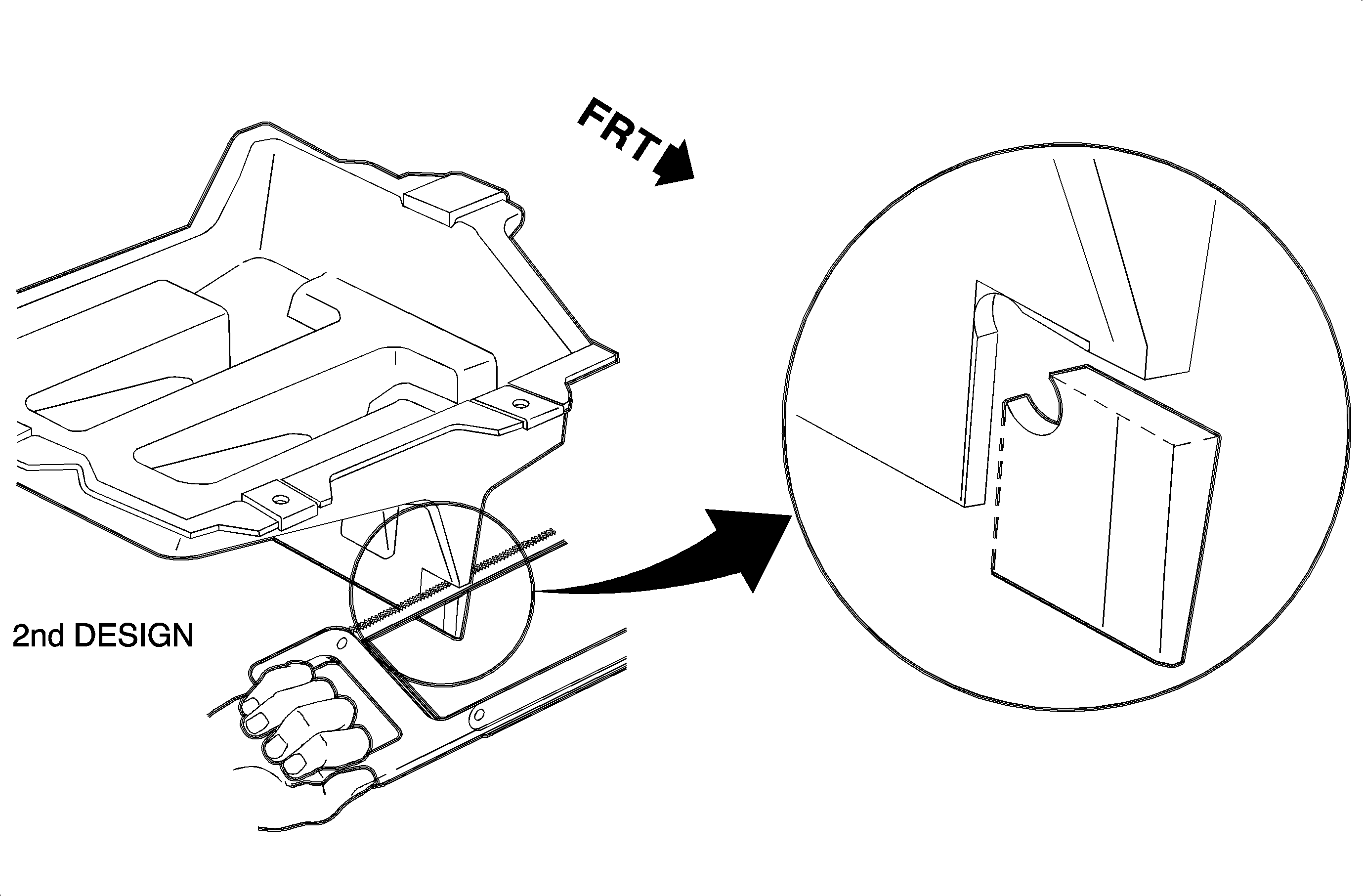 FRT

2nd DESIGN