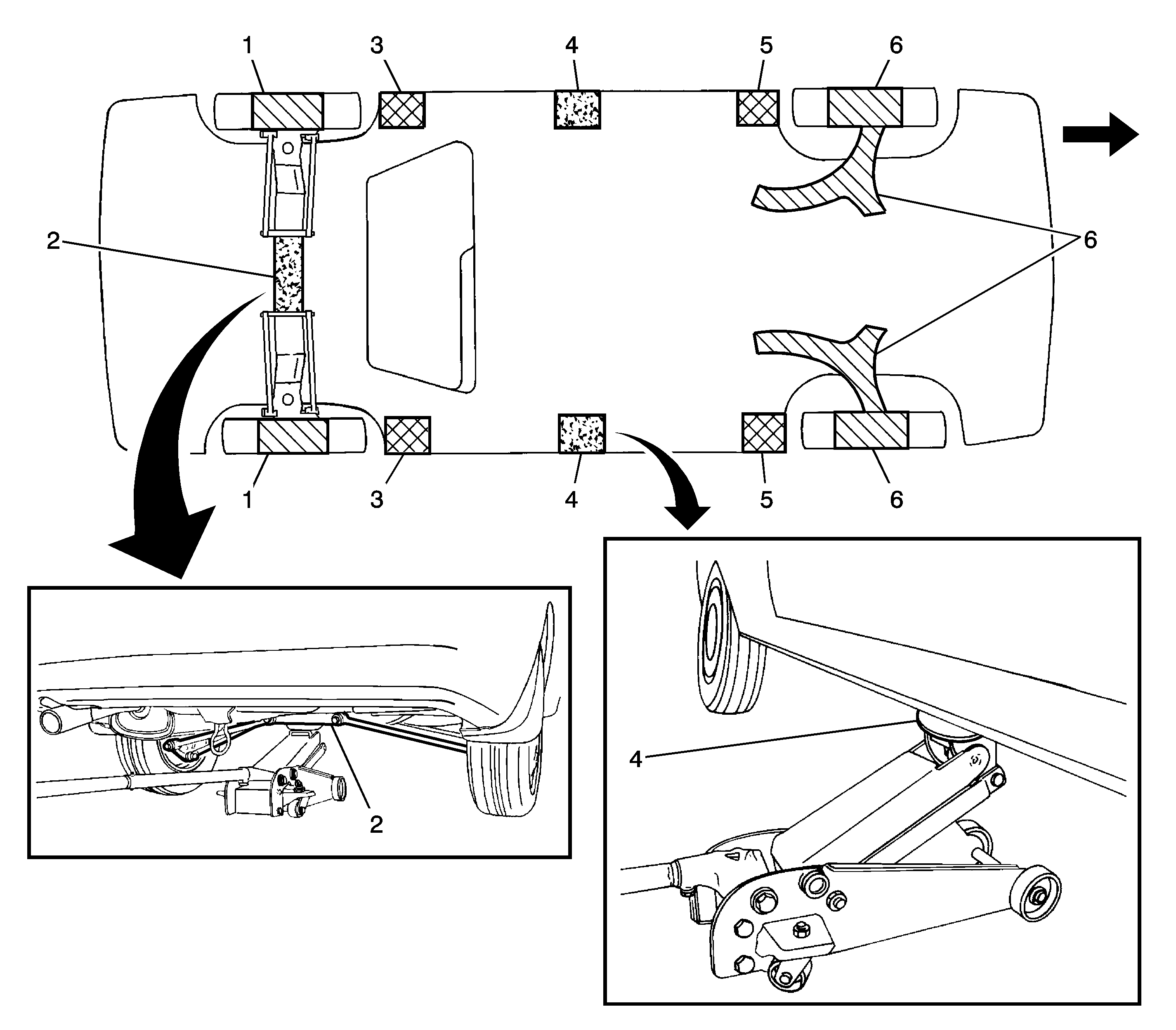 1
3
4
5
6
2
6
1
3
4
5
6
2
4