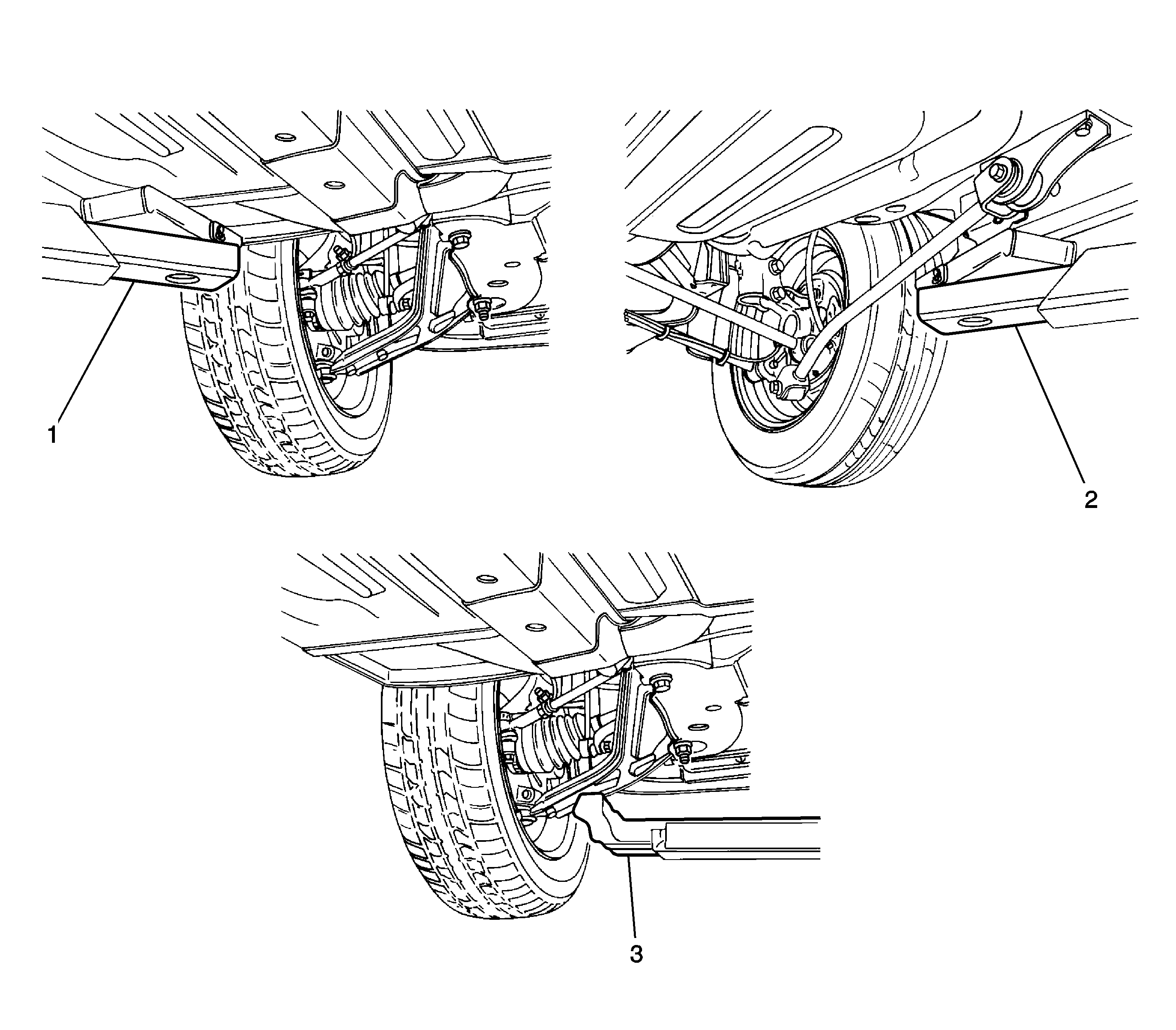 1

2

3