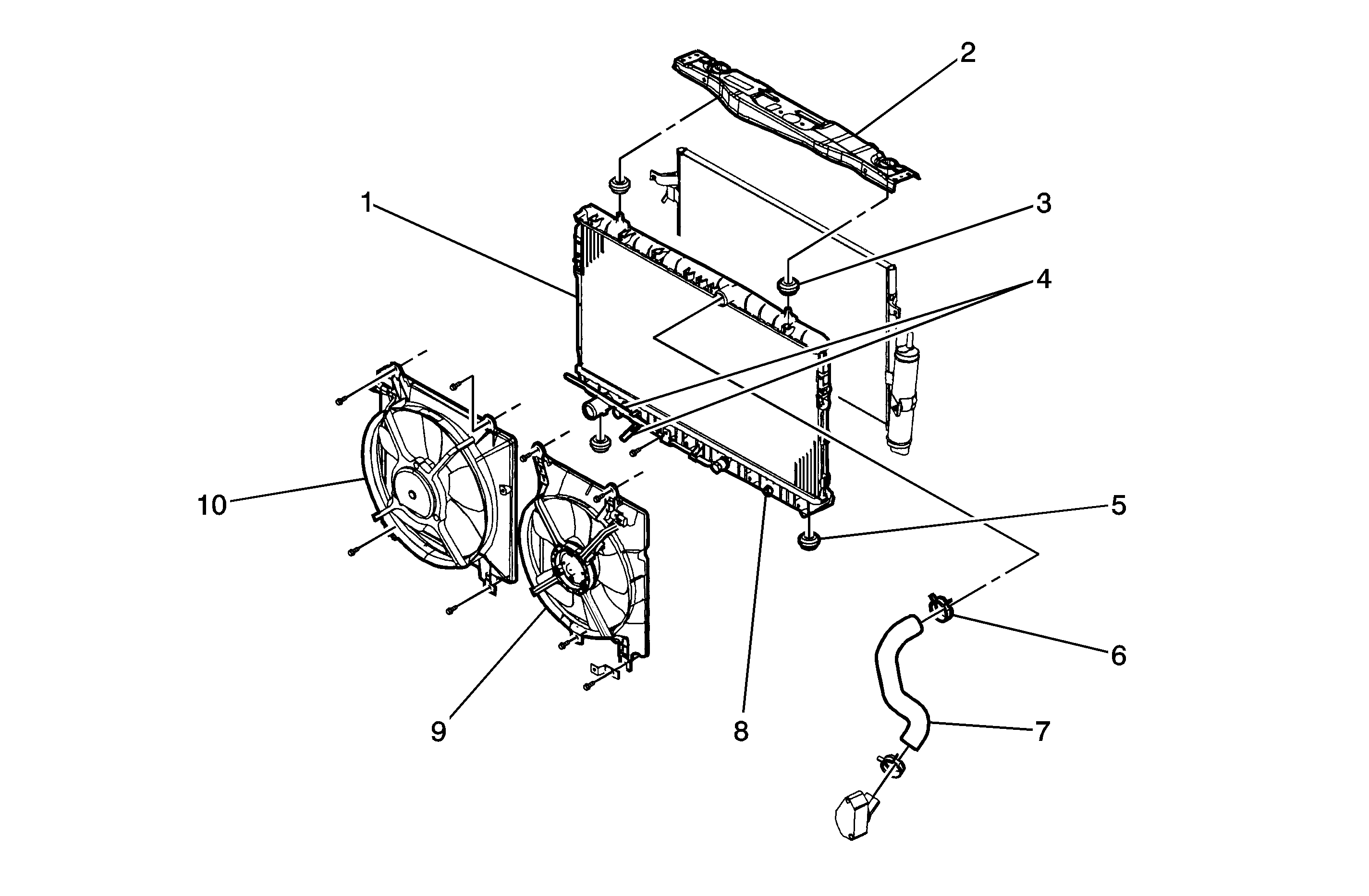 2
1
3
4
10
5
6
9
8
7