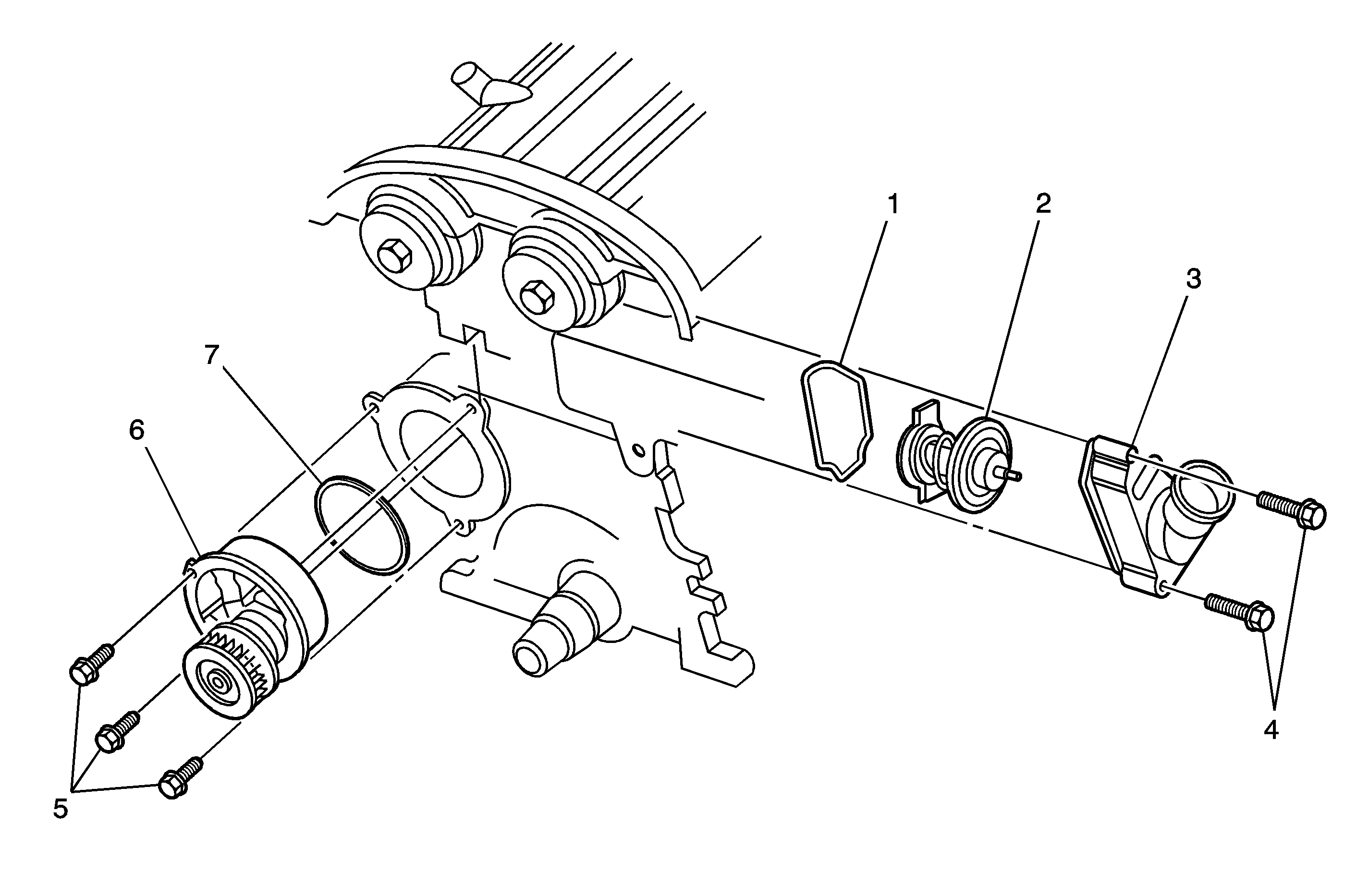 1
2
3
7
6
4
5