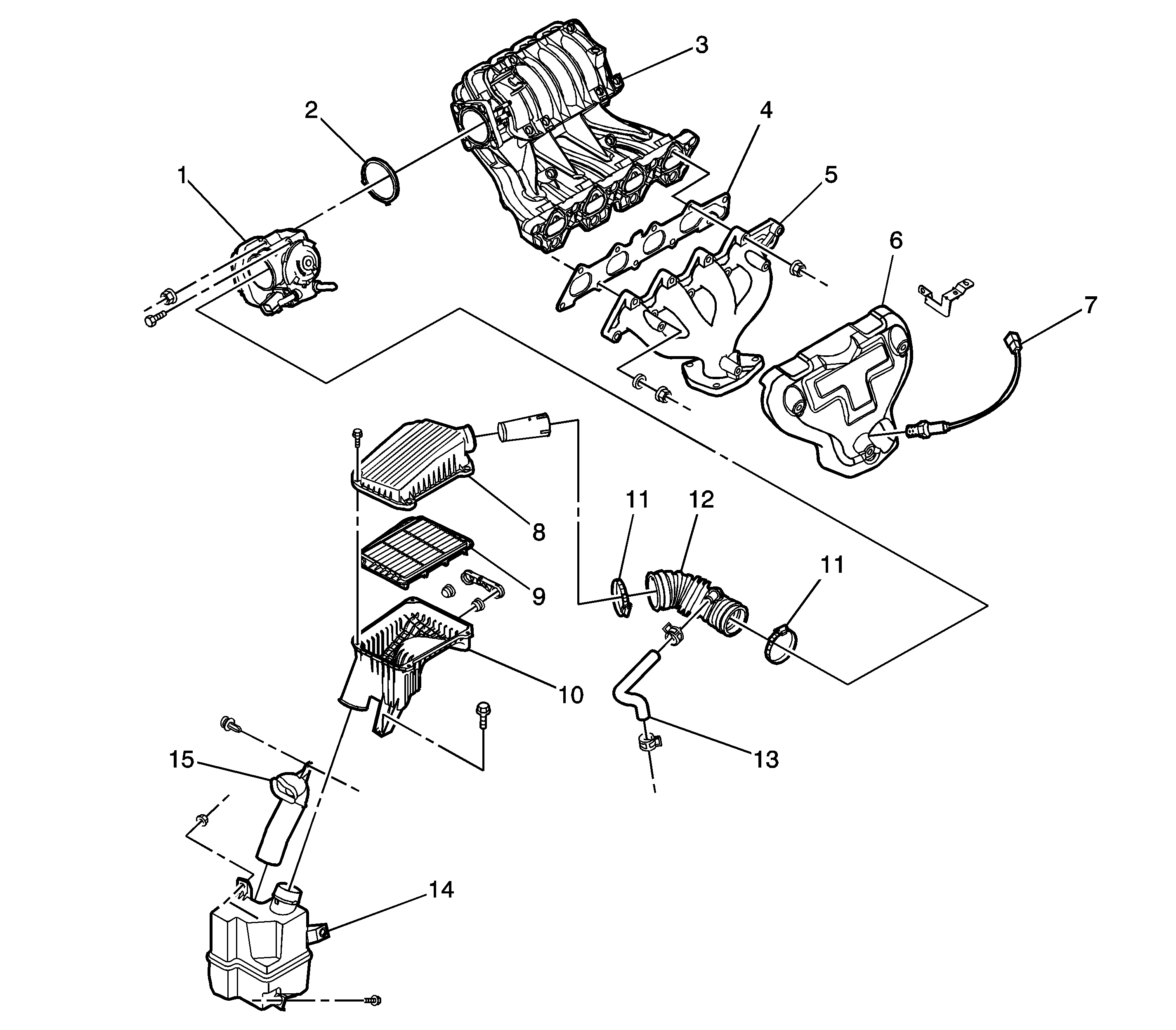 3
2
4
1
5
6
7
11
12
8
11
9
10
13
15
14