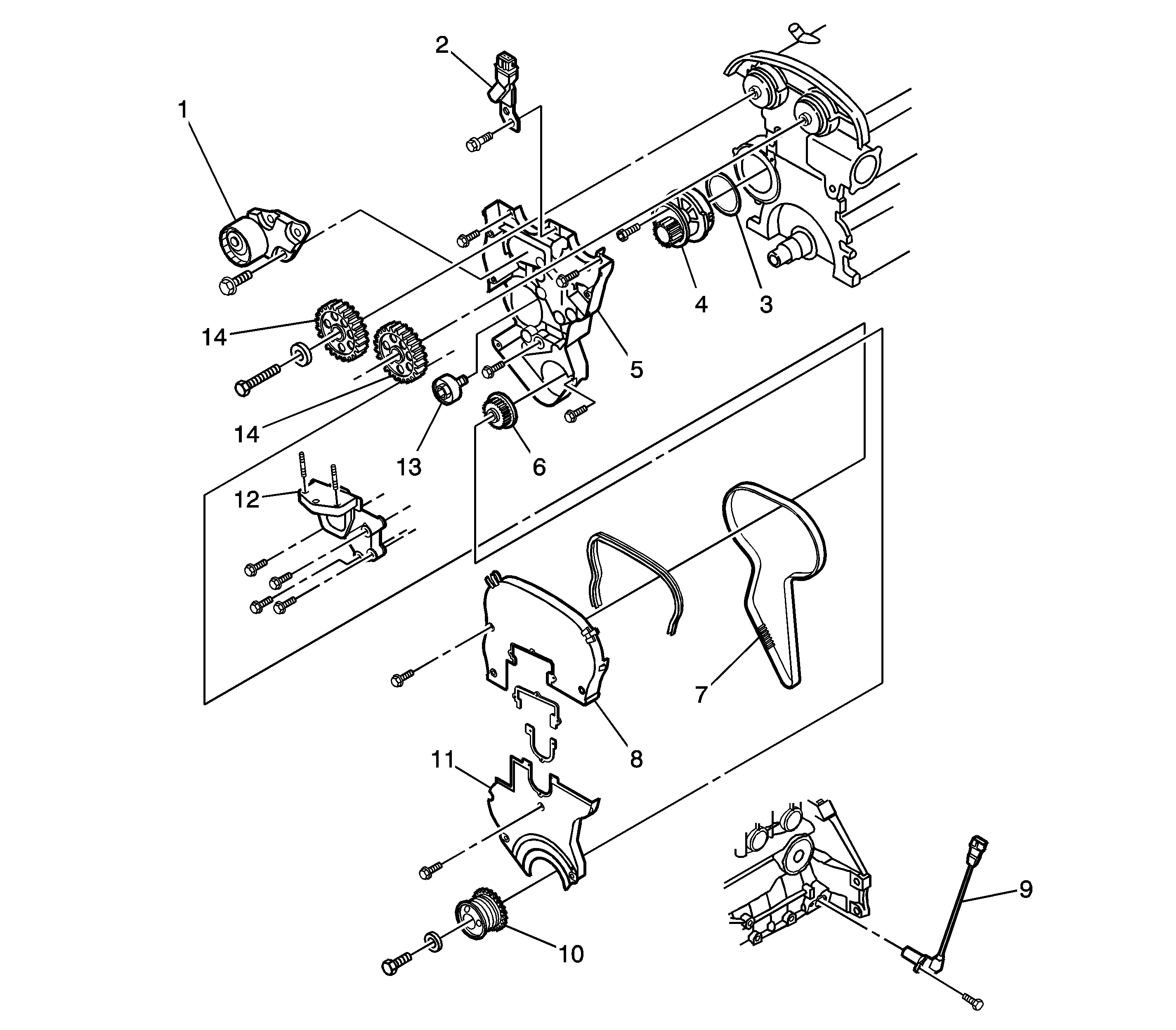 2
1
4
3
14
5
14
13
6
12
7
8
11
9
10