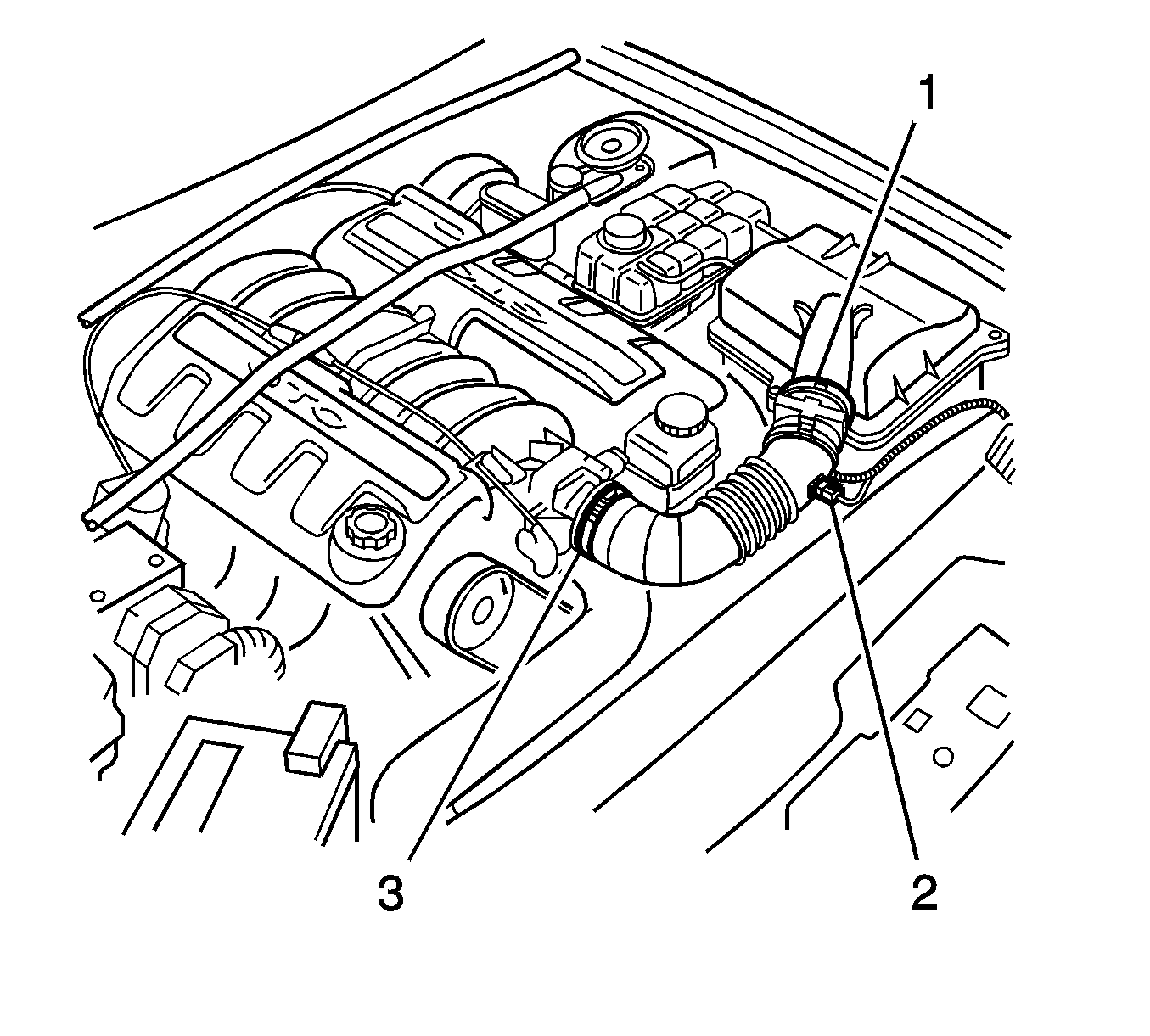 1
3
2